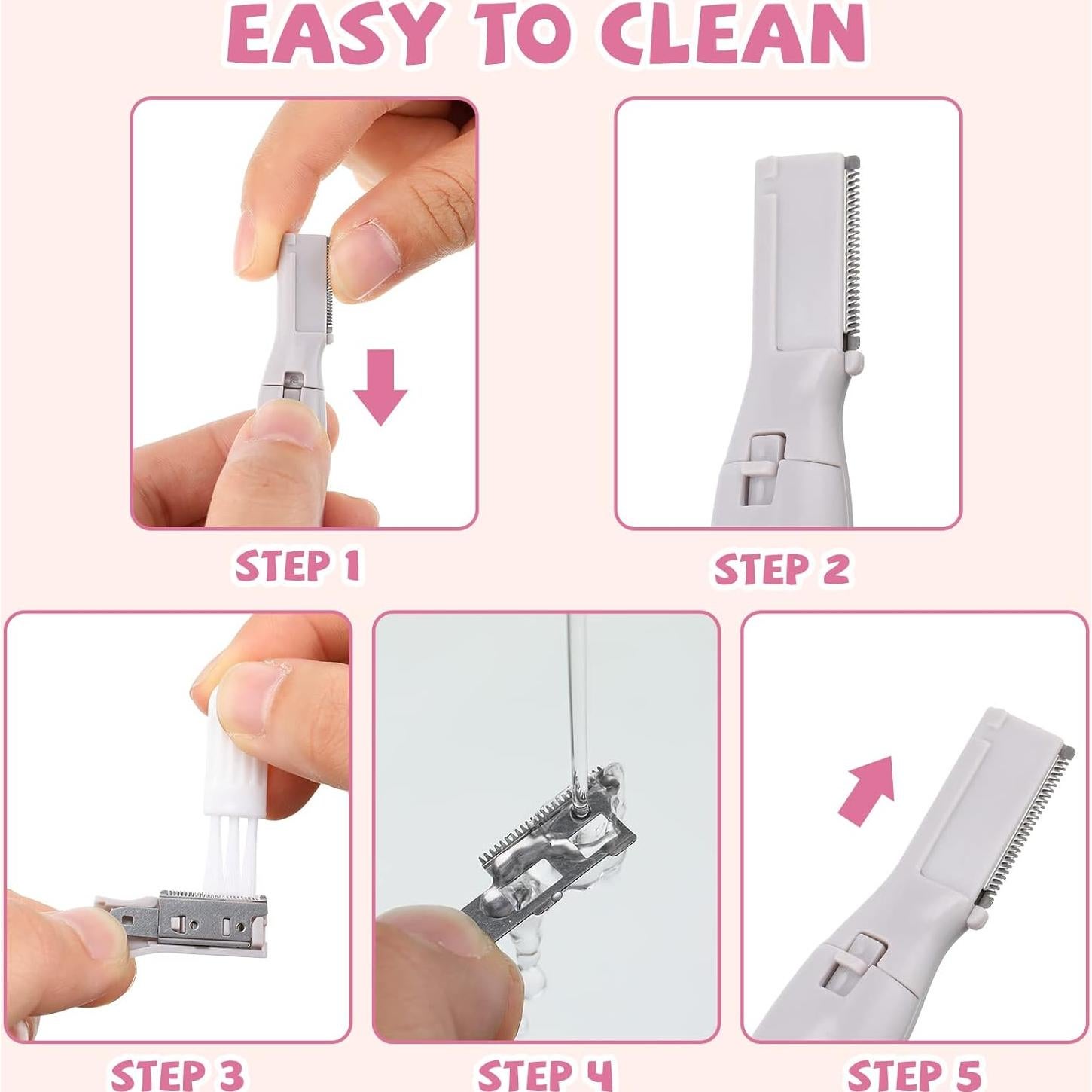 EASY TO CLEAN

STEP 1

STEP 2

STEP 3

STEP 4

STEP 5