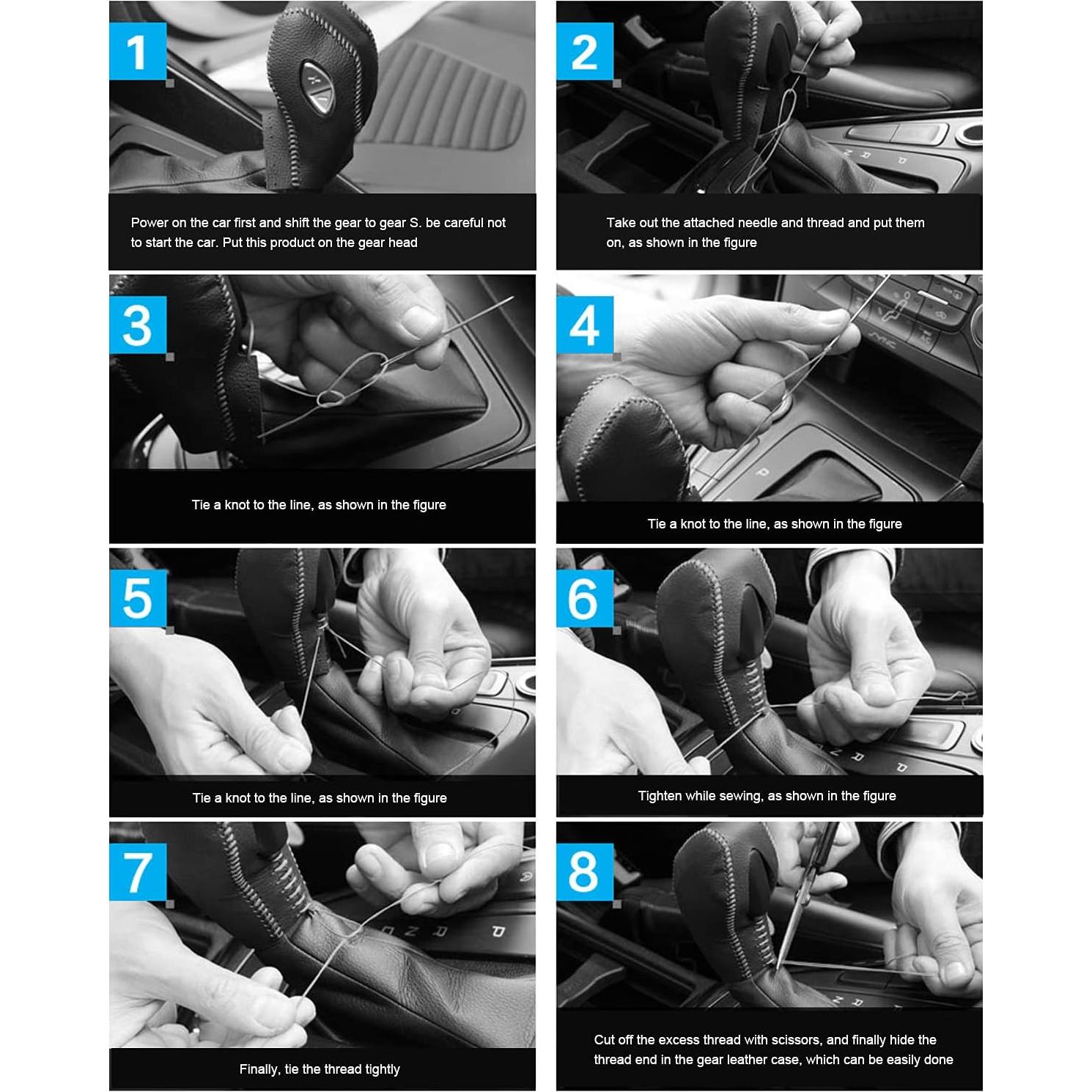 1

Power on the car first and shift the gear to gear S. be careful not to start the car. Put this product on the gear head

2

Take out the attached needle and thread and put them on, as shown in the figure

3

Tie a knot to the line, as shown in the figure

4

Tie a knot to the line, as shown in the figure

5

Tie a knot to the line, as shown in the figure

6

Tighten while sewing, as shown in the figure

7

Finally, tie the thread tightly

8

Cut off the excess thread with scissors, and finally hide the thread end in the gear leather case, which can be easily done