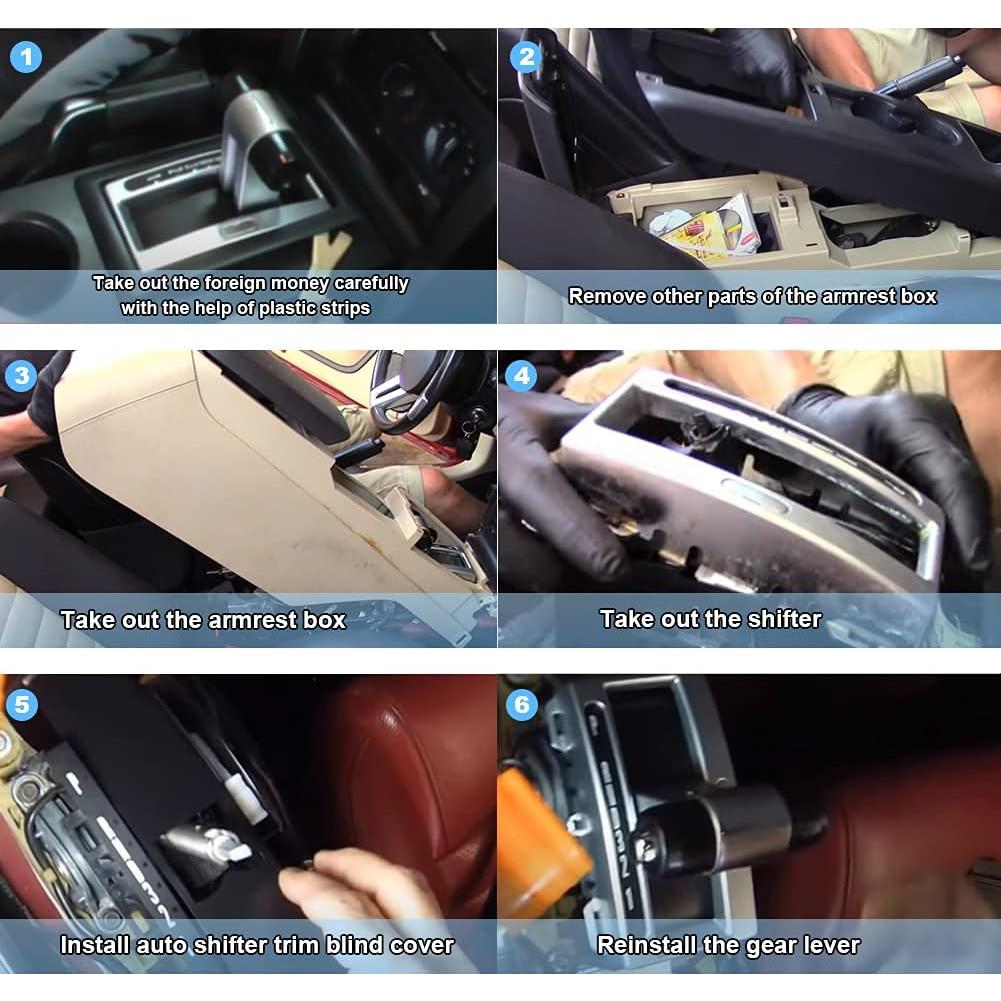 1
Take out the foreign money carefully with the help of plastic strips

2
Remove other parts of the armrest box

3
Take out the armrest box

4
Take out the shifter

5
Install auto shifter trim blind cover

6
Reinstall the gear lever