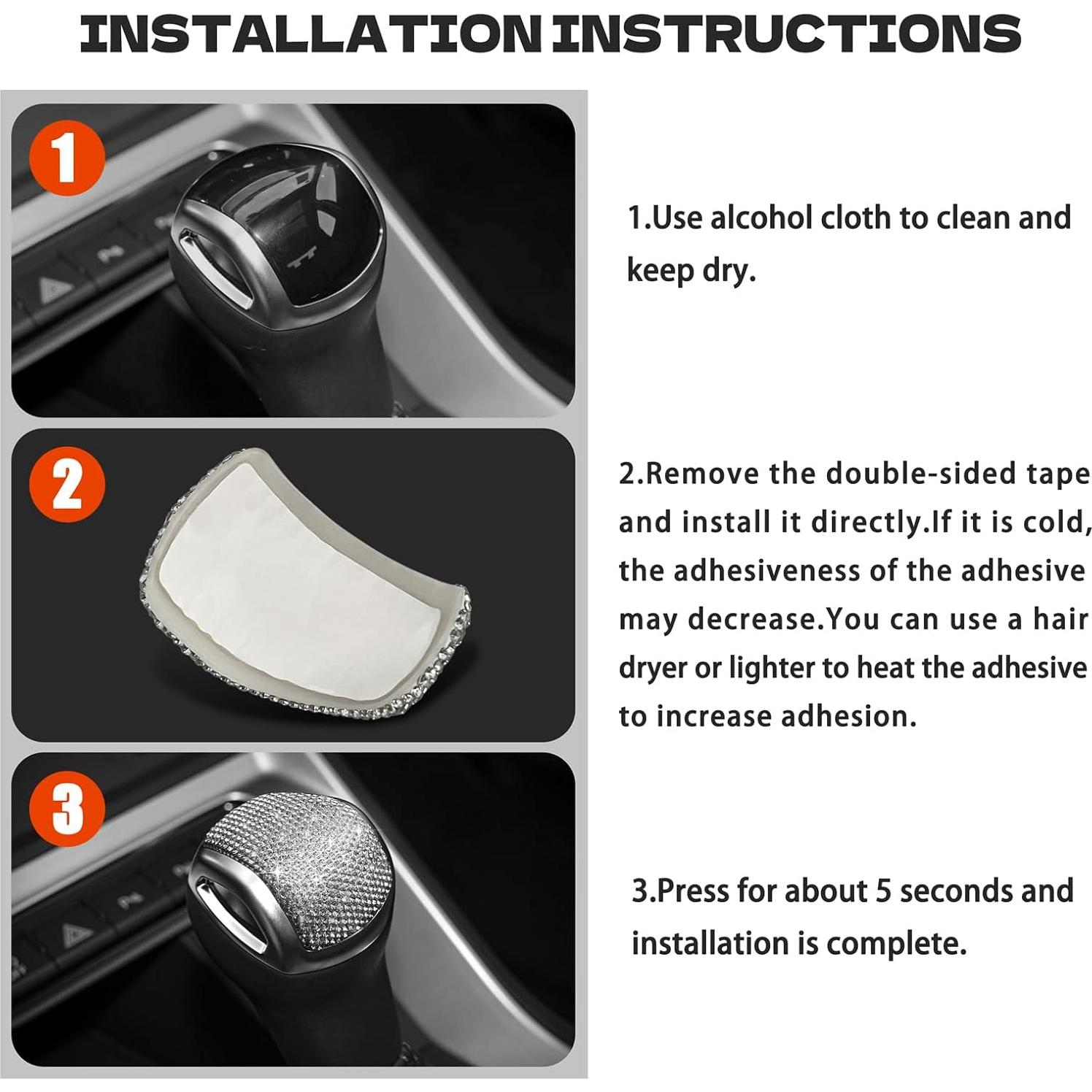 INSTALLATION INSTRUCTIONS

1

1.Use alcohol cloth to clean and keep dry.

2

2.Remove the double-sided tape and install it directly.If it is cold, the adhesiveness of the adhesive may decrease.You can use a hair dryer or lighter to heat the adhesive to increase adhesion.

3

3.Press for about 5 seconds and installation is complete.