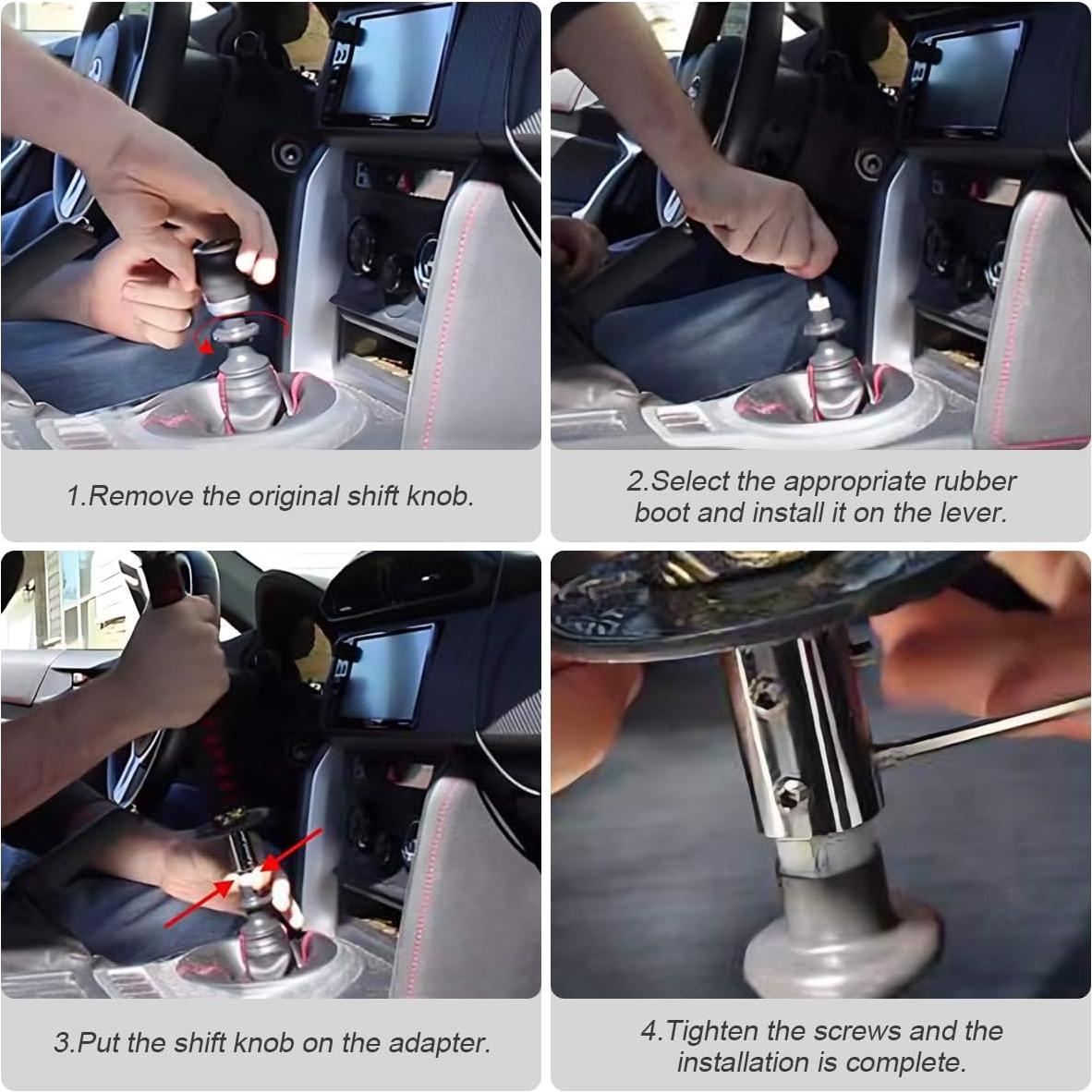 1.Remove the original shift knob.

2.Select the appropriate rubber boot and install it on the lever.

3.Put the shift knob on the adapter.

4.Tighten the screws and the installation is complete.