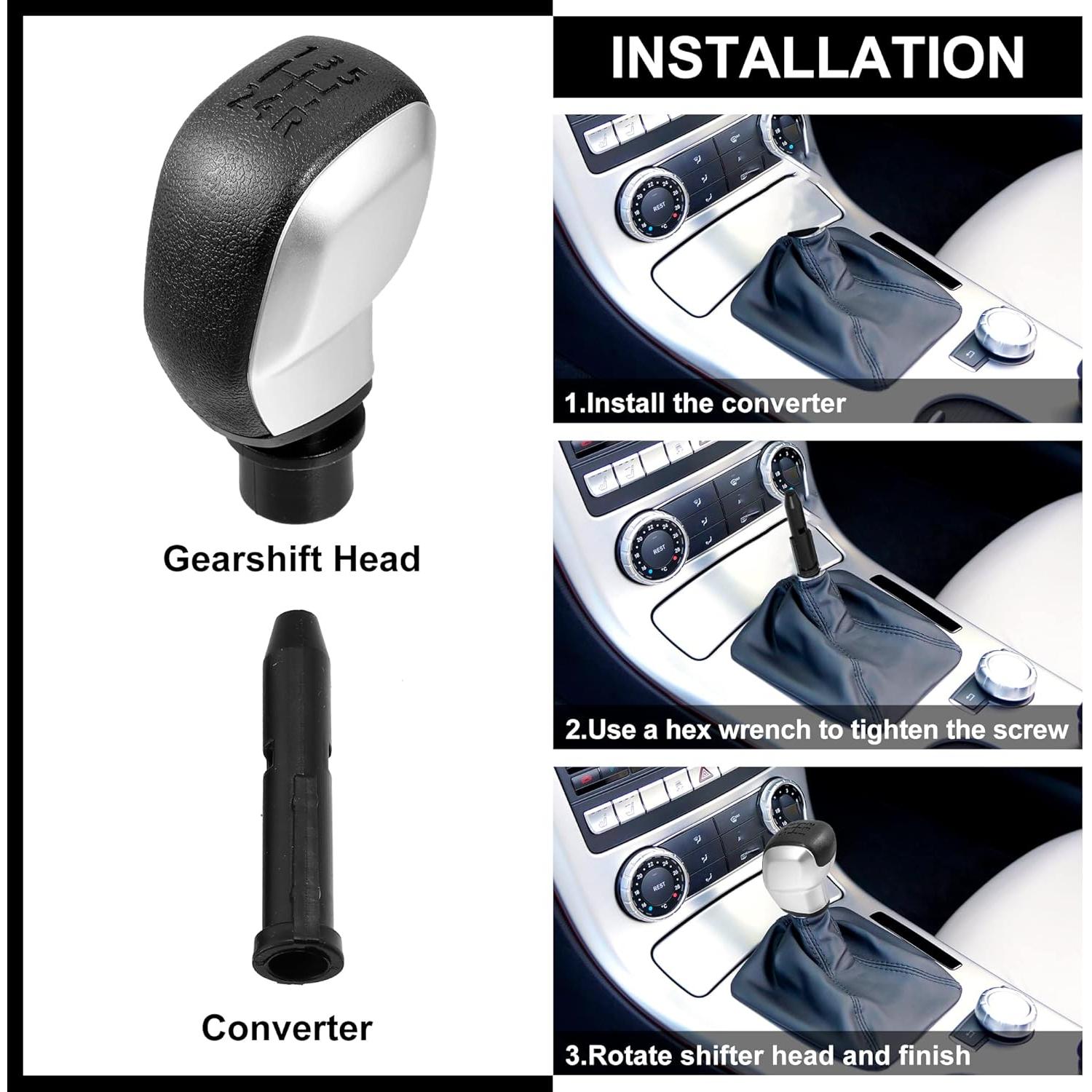 1 3 5
2 4 R

Gearshift Head

Converter

INSTALLATION

REST

1.Install the converter

REST

2.Use a hex wrench to tighten the screw

REST

3.Rotate shifter head and finish