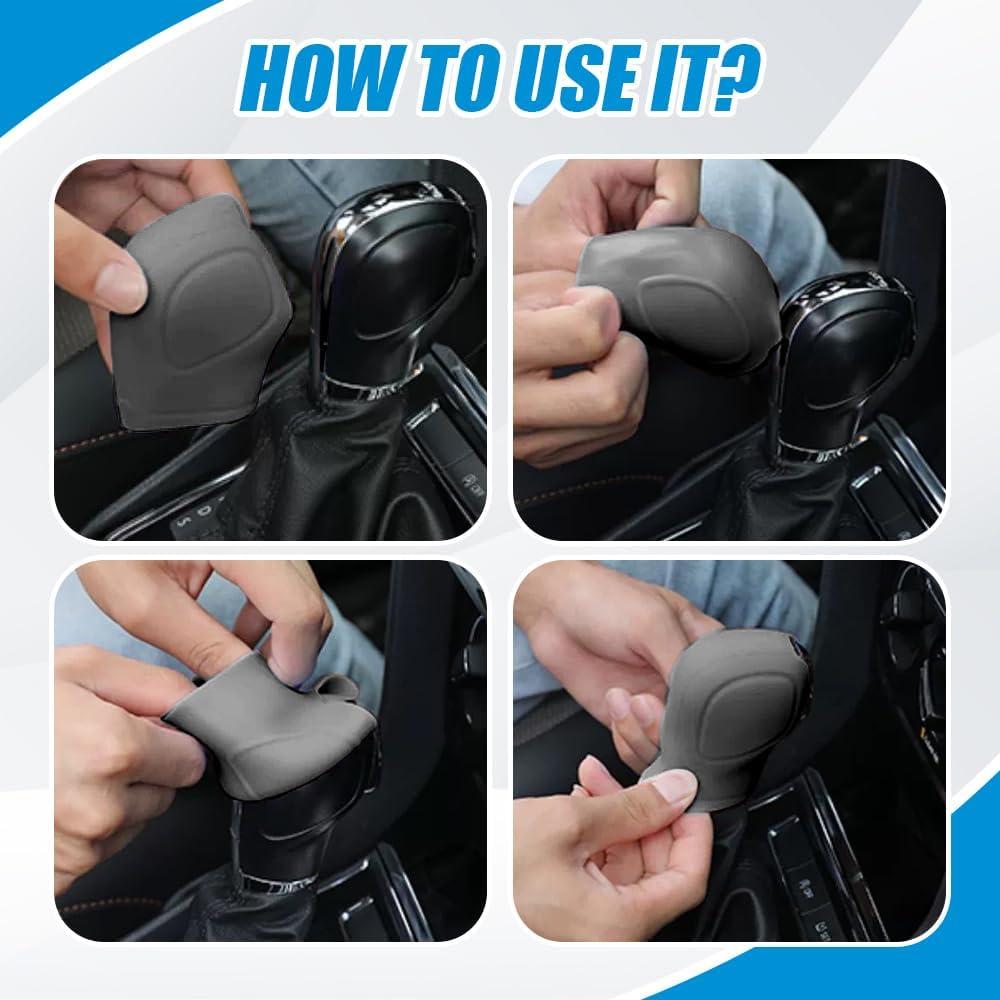 HOW TO USE IT?