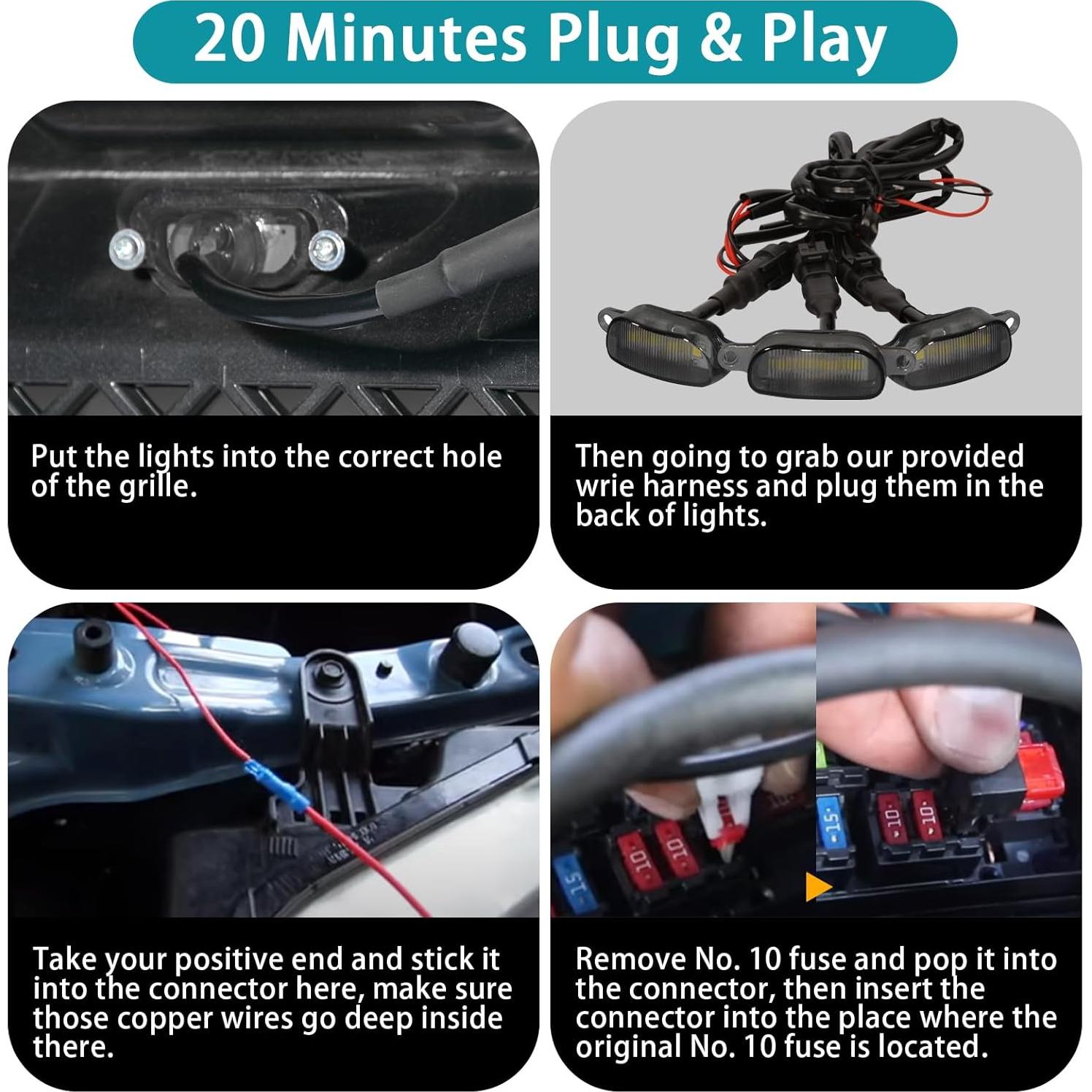 20 Minutes Plug & Play

Put the lights into the correct hole of the grille.

Then going to grab our provided wrie harness and plug them in the back of lights.

Take your positive end and stick it into the connector here, make sure those copper wires go deep inside there.

15 10 10

15 10 10

Remove No. 10 fuse and pop it into the connector, then insert the connector into the place where the original No. 10 fuse is located.