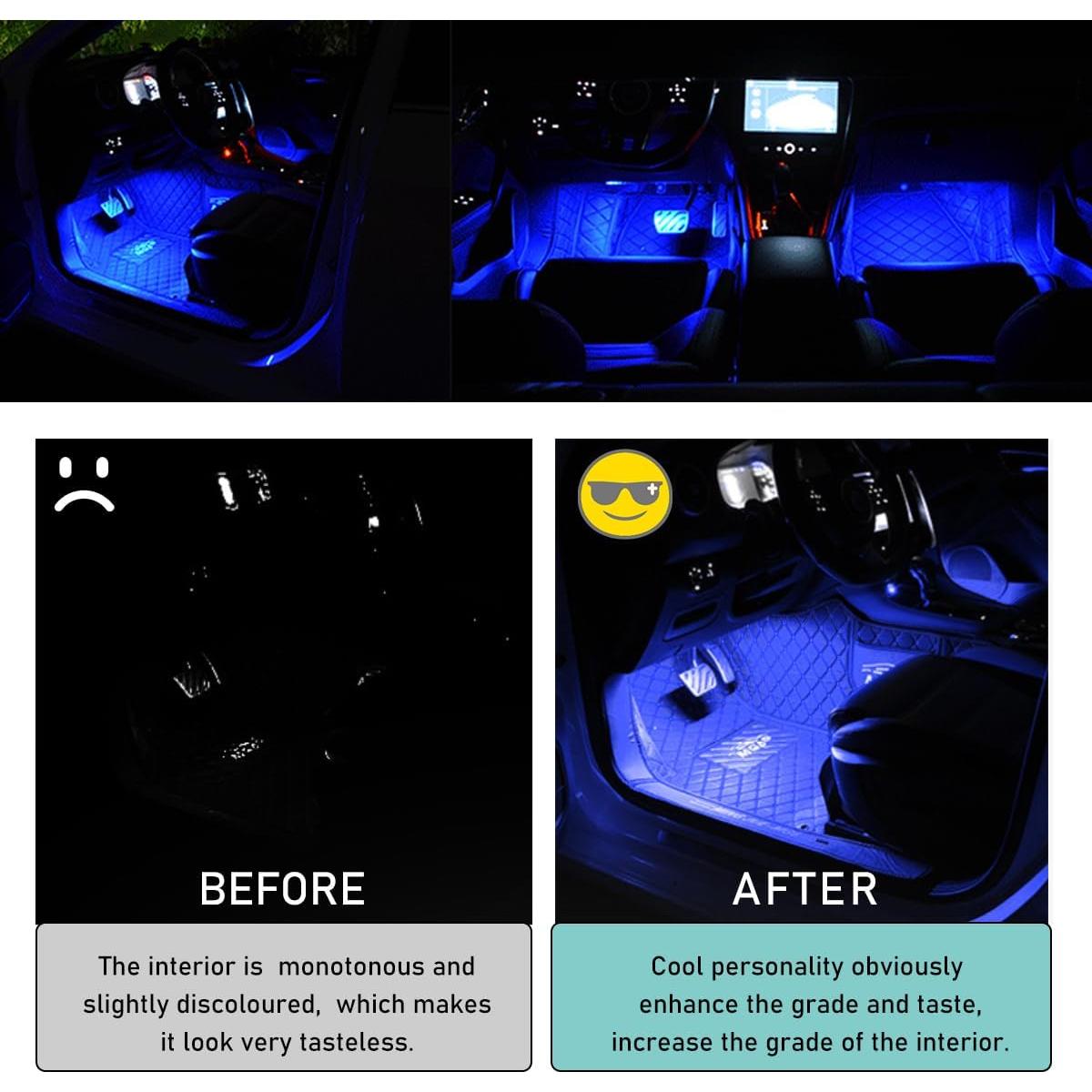 BEFORE

The interior is monotonous and slightly discoloured, which makes it look very tasteless.

AFTER

Cool personality obviously enhance the grade and taste, increase the grade of the interior.