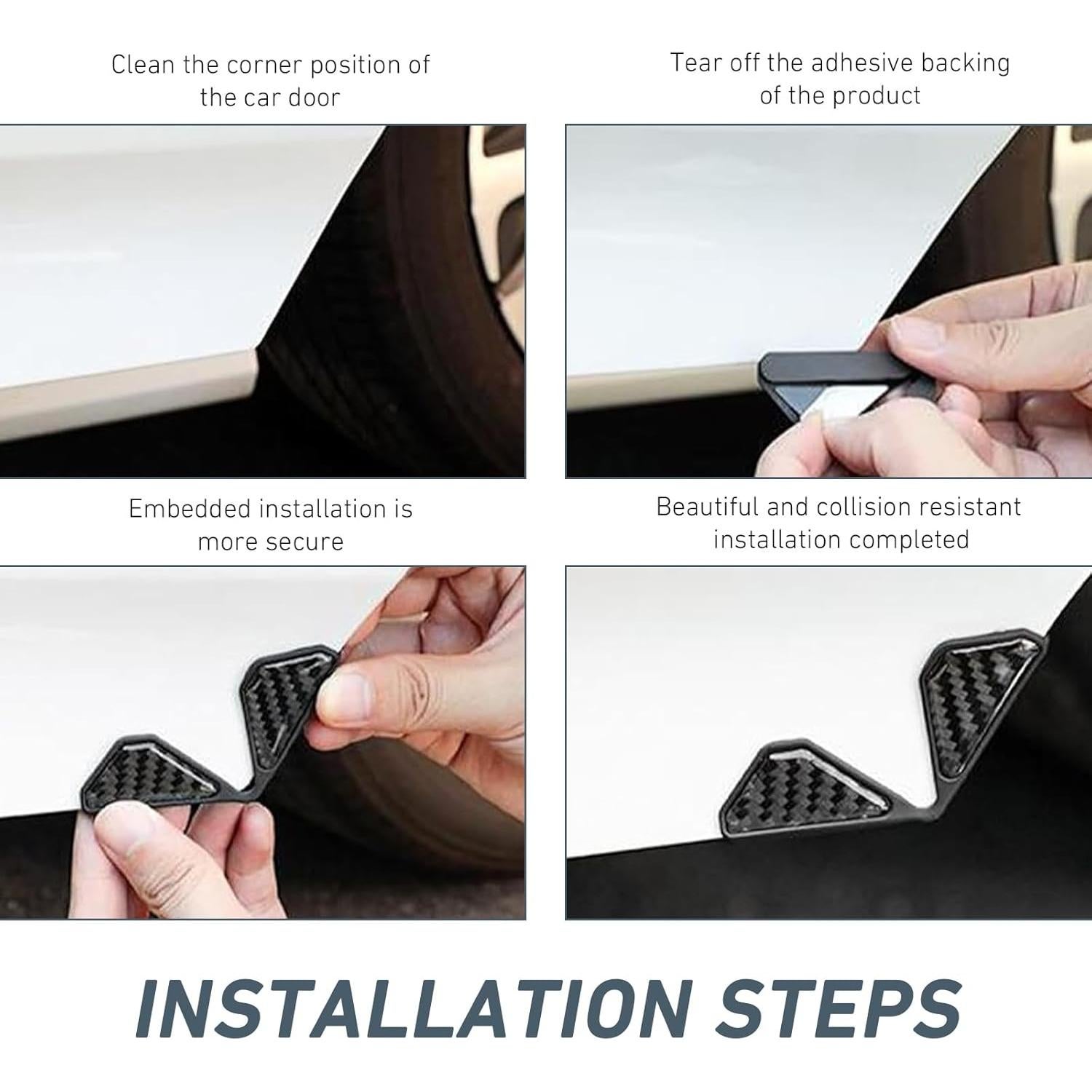 Clean the corner position of the car door

Tear off the adhesive backing of the product

Embedded installation is more secure

Beautiful and collision resistant installation completed

INSTALLATION STEPS