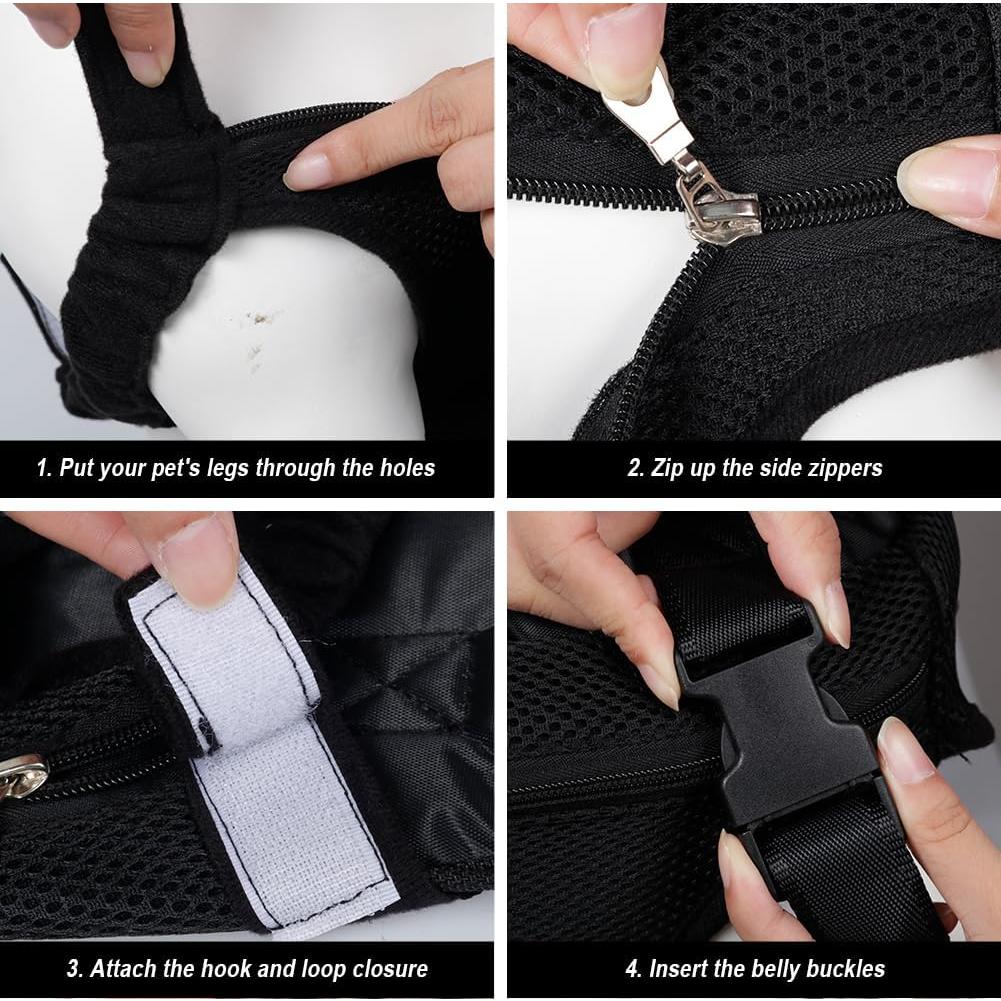 1. Put your pet's legs through the holes

2. Zip up the side zippers

3. Attach the hook and loop closure

4. Insert the belly buckles