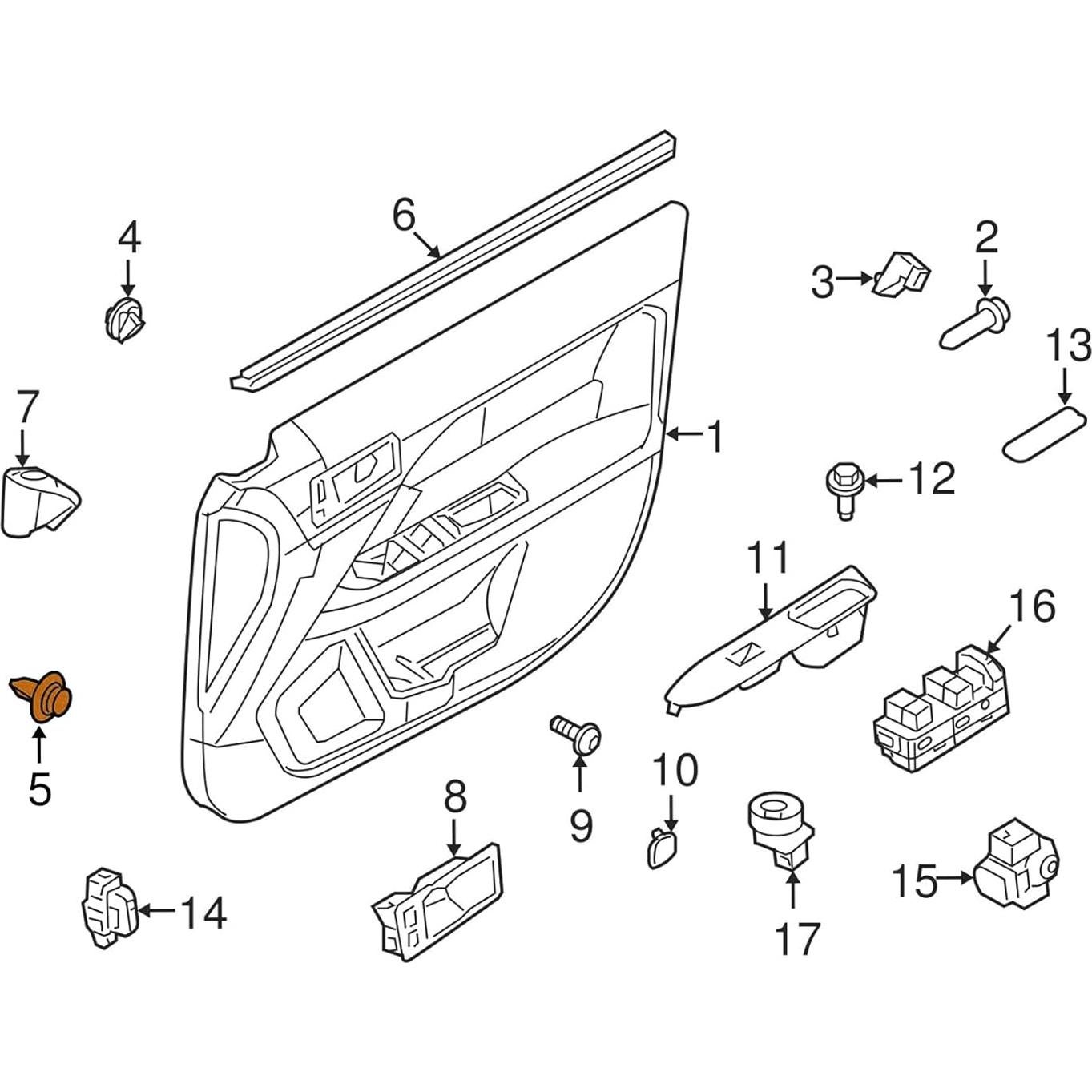 6
4
2
3
13
7
1
12
11
16
5
9
10
8
14
17
15