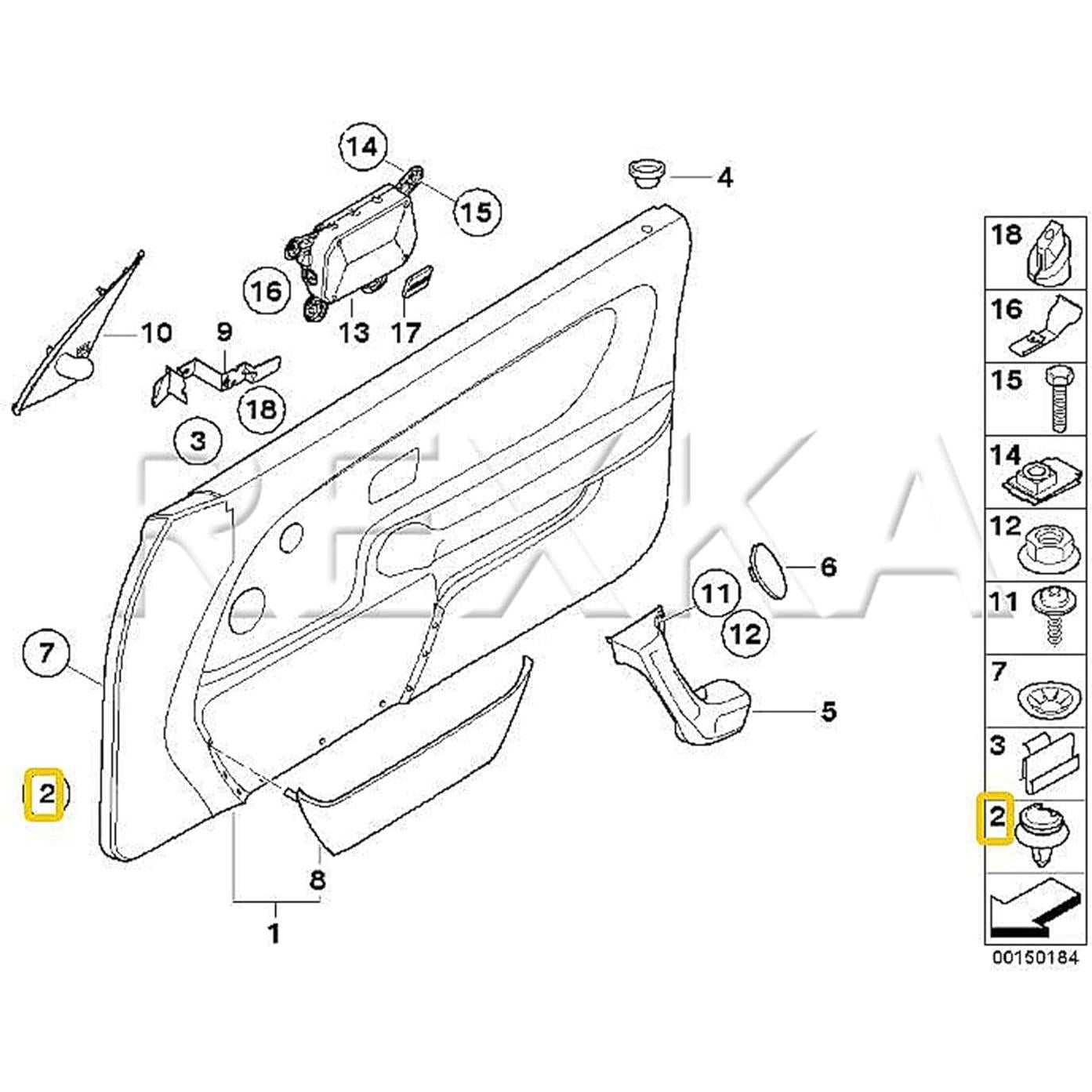 14
15
4
16
13
17
10
9
18
3
REXKA
6
11
12
7
5
2
8
1
18
16
15
14
12
11
7
3
2
00150184