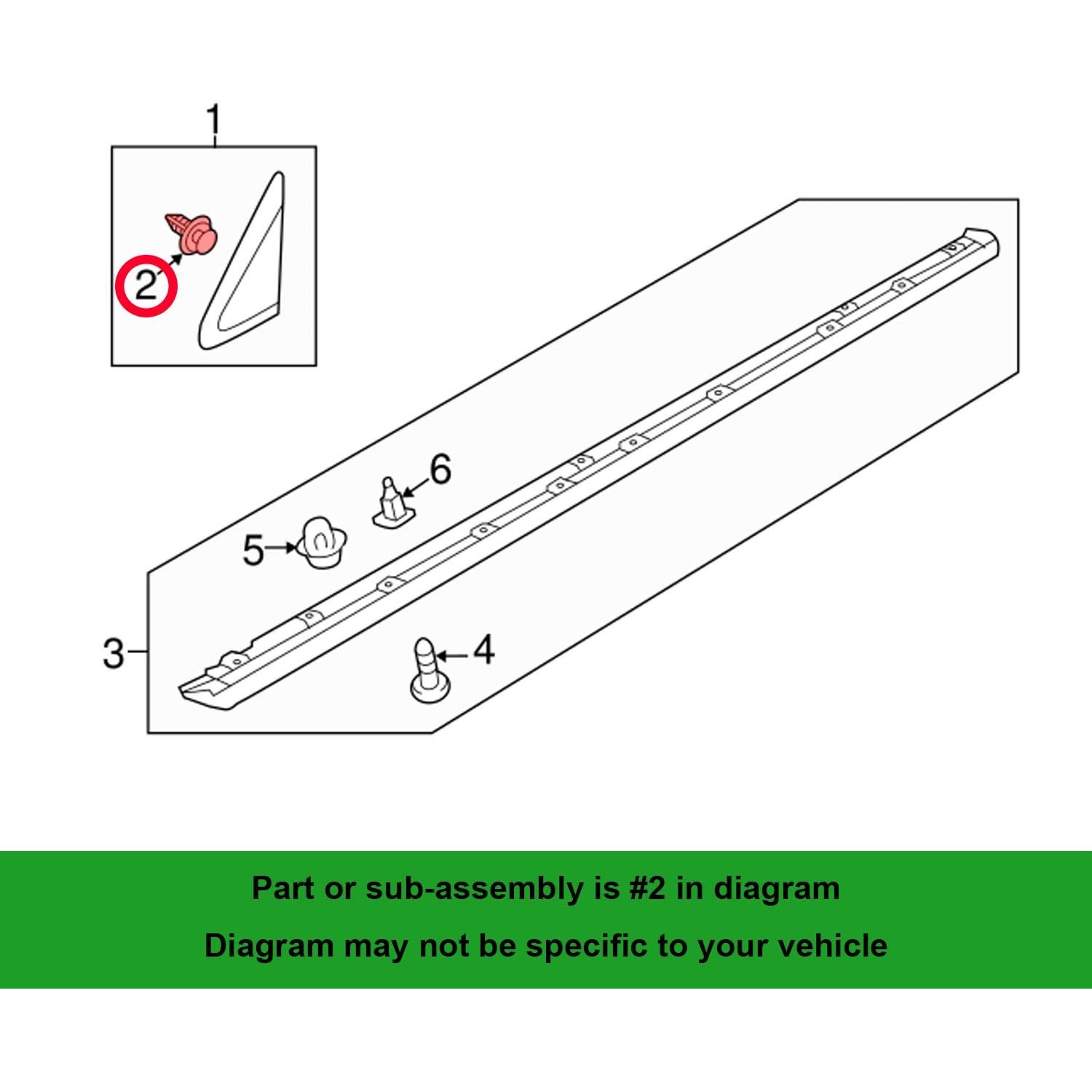 1
2
6
5
3
4

Part or sub-assembly is #2 in diagram

Diagram may not be specific to your vehicle