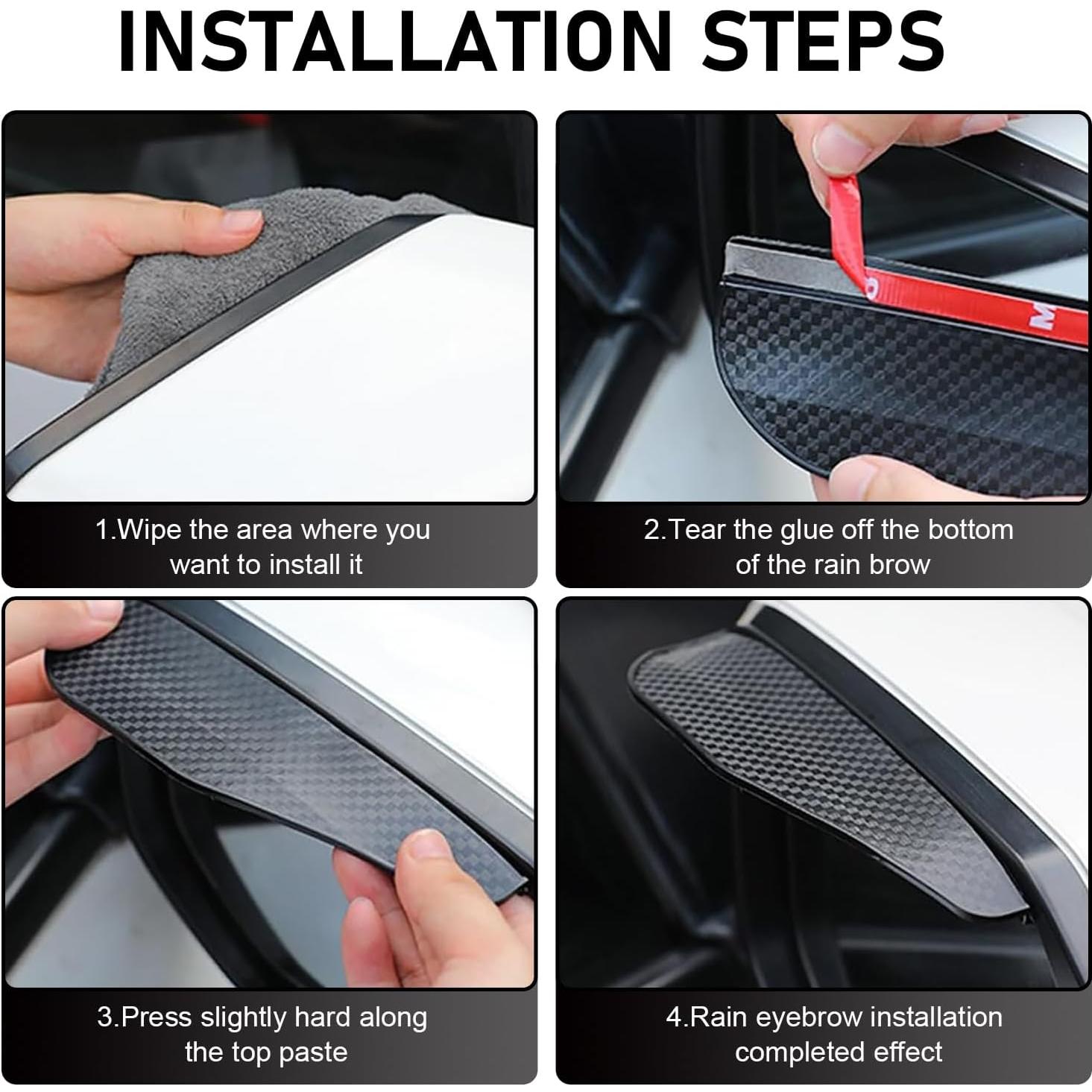 INSTALLATION STEPS

1.Wipe the area where you want to install it

2.Tear the glue off the bottom of the rain brow

3.Press slightly hard along the top paste

4.Rain eyebrow installation completed effect