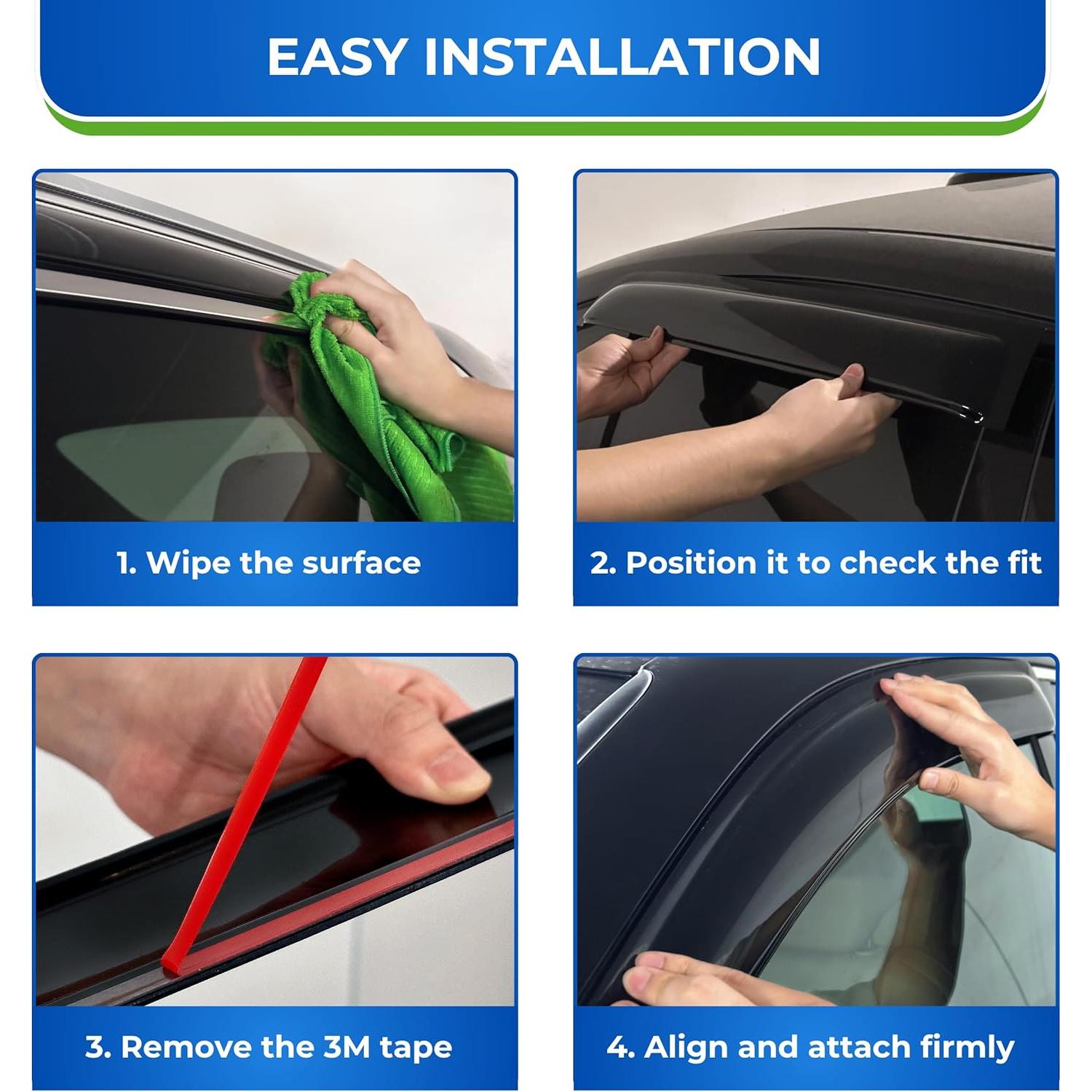 EASY INSTALLATION

1. Wipe the surface

2. Position it to check the fit

3. Remove the 3M tape

4. Align and attach firmly