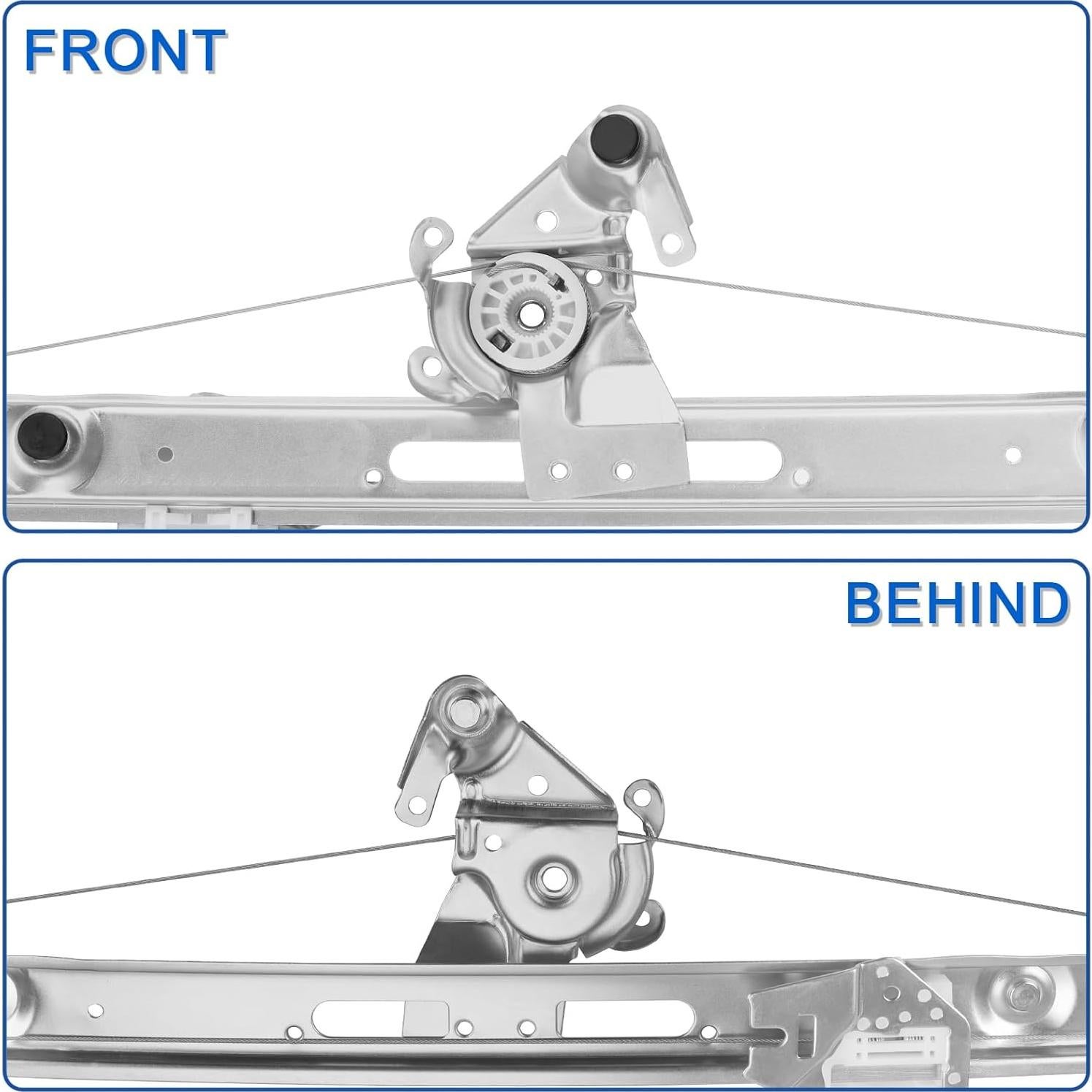 FRONT

BEHIND