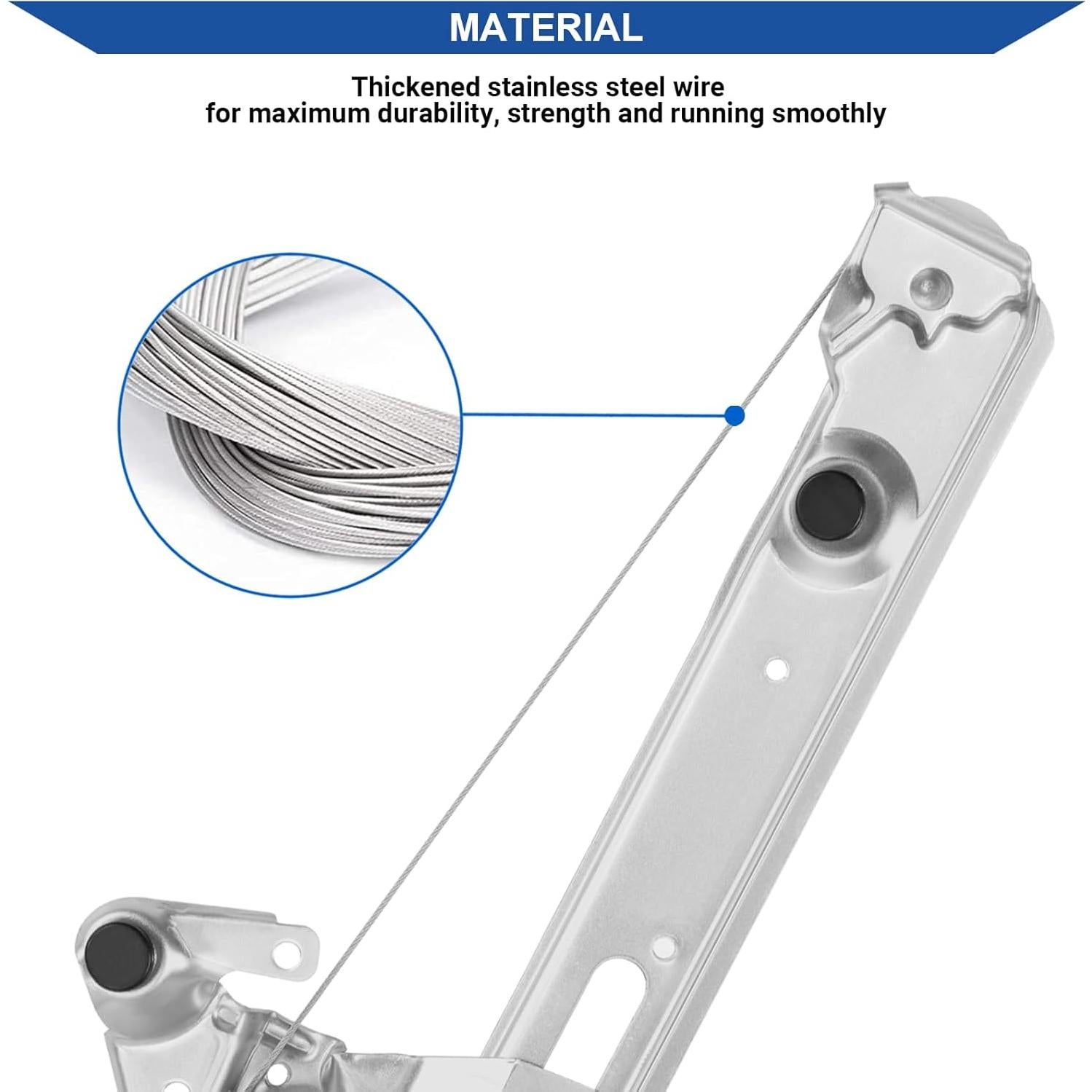 MATERIAL

Thickened stainless steel wire
for maximum durability, strength and running smoothly