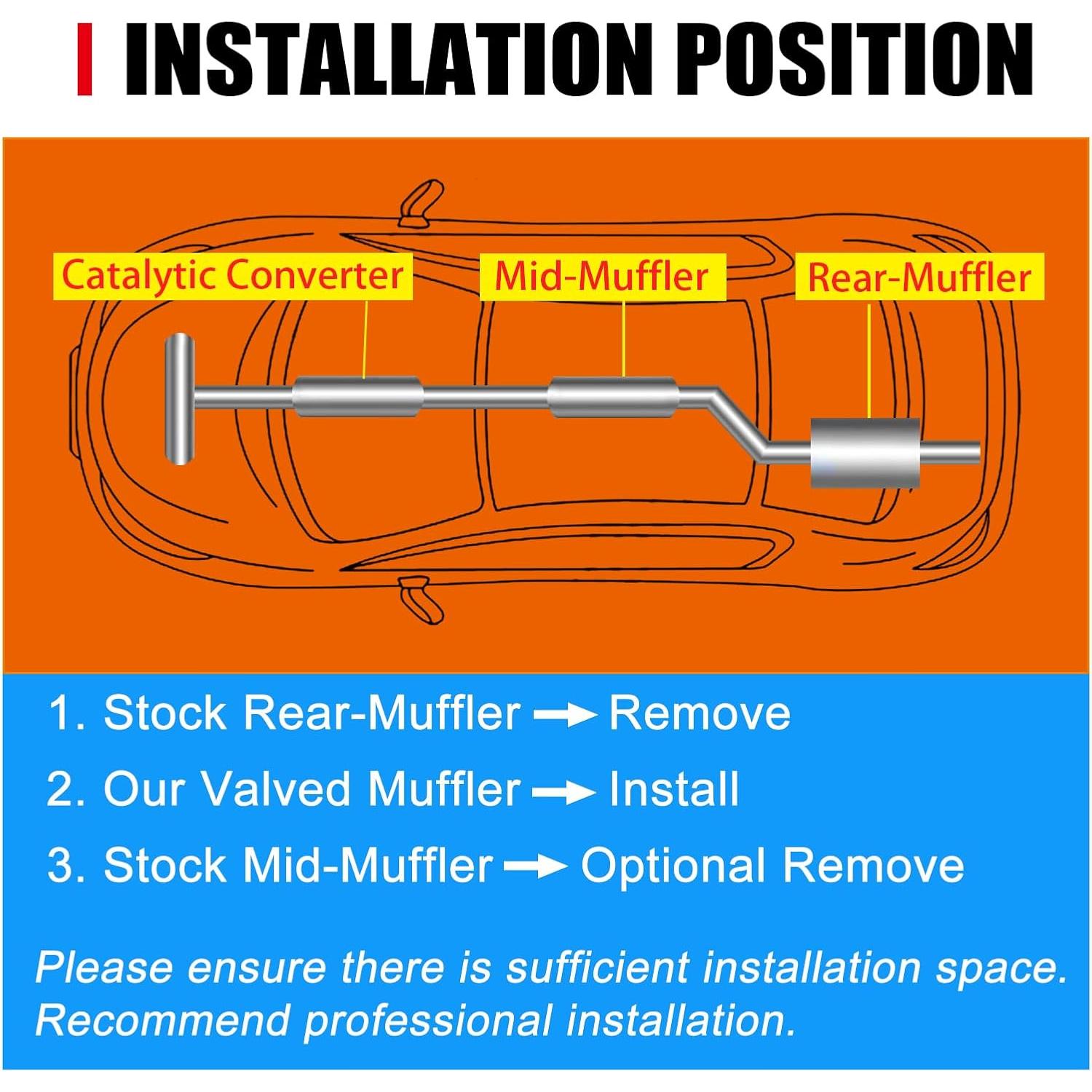 INSTALLATION POSITION

Catalytic Converter
Mid-Muffler
Rear-Muffler

1. Stock Rear-Muffler → Remove
2. Our Valved Muffler → Install
3. Stock Mid-Muffler → Optional Remove

Please ensure there is sufficient installation space. Recommend professional installation.