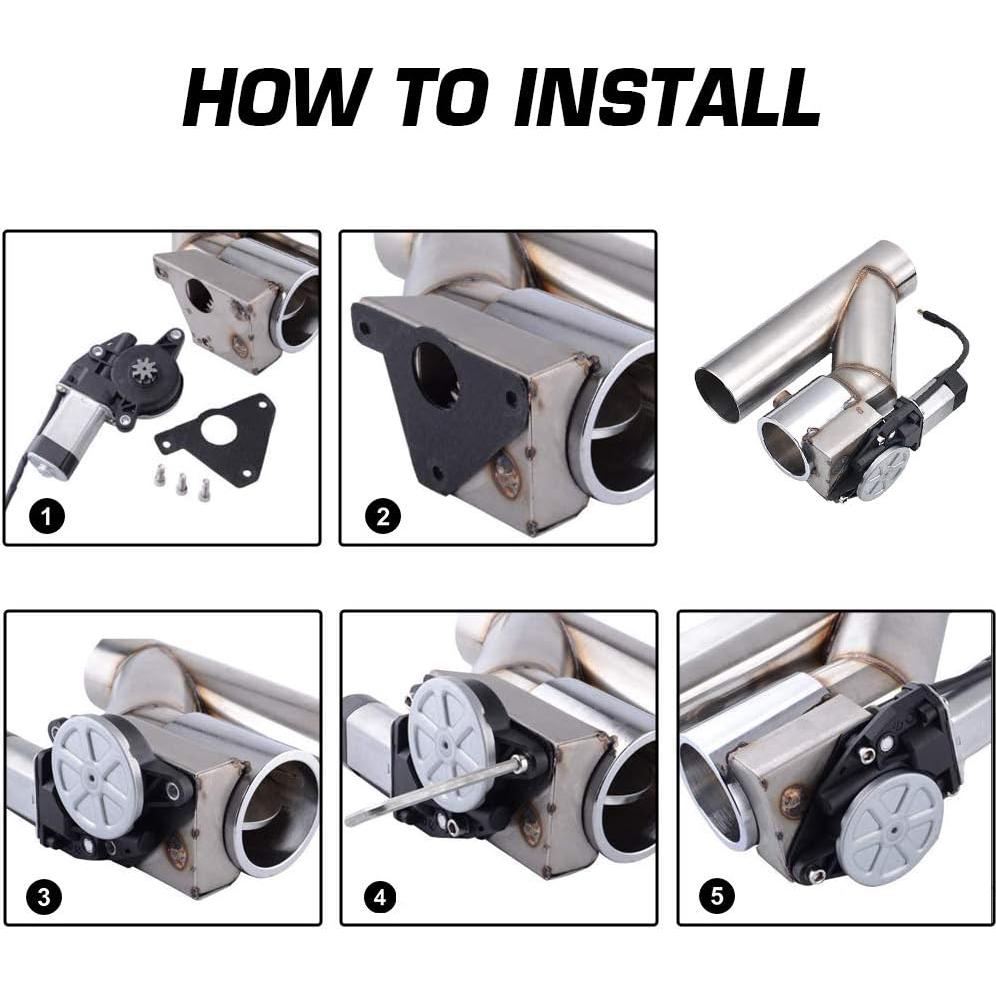 HOW TO INSTALL

1

2

3

4

5