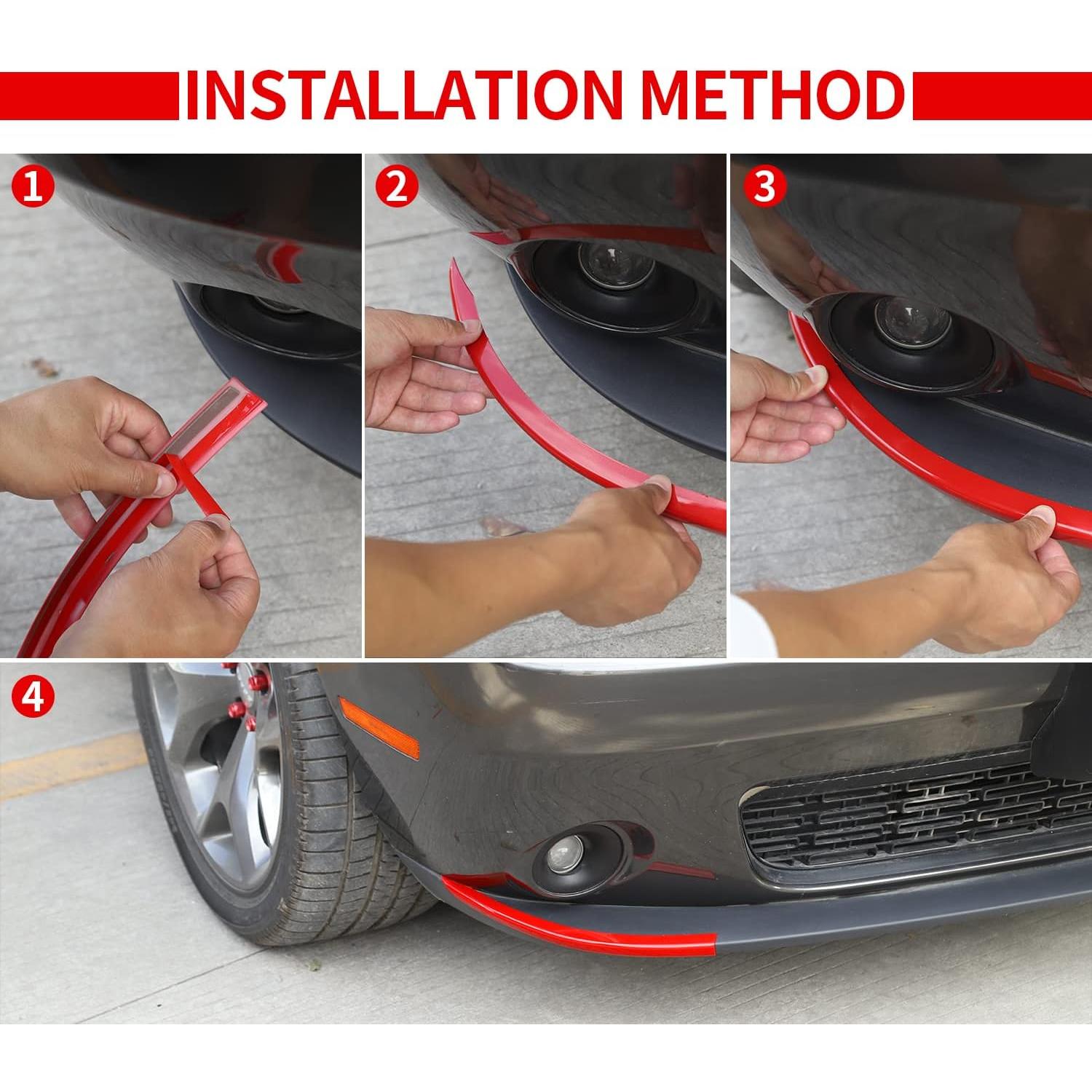 INSTALLATION METHOD

1

2

3

4