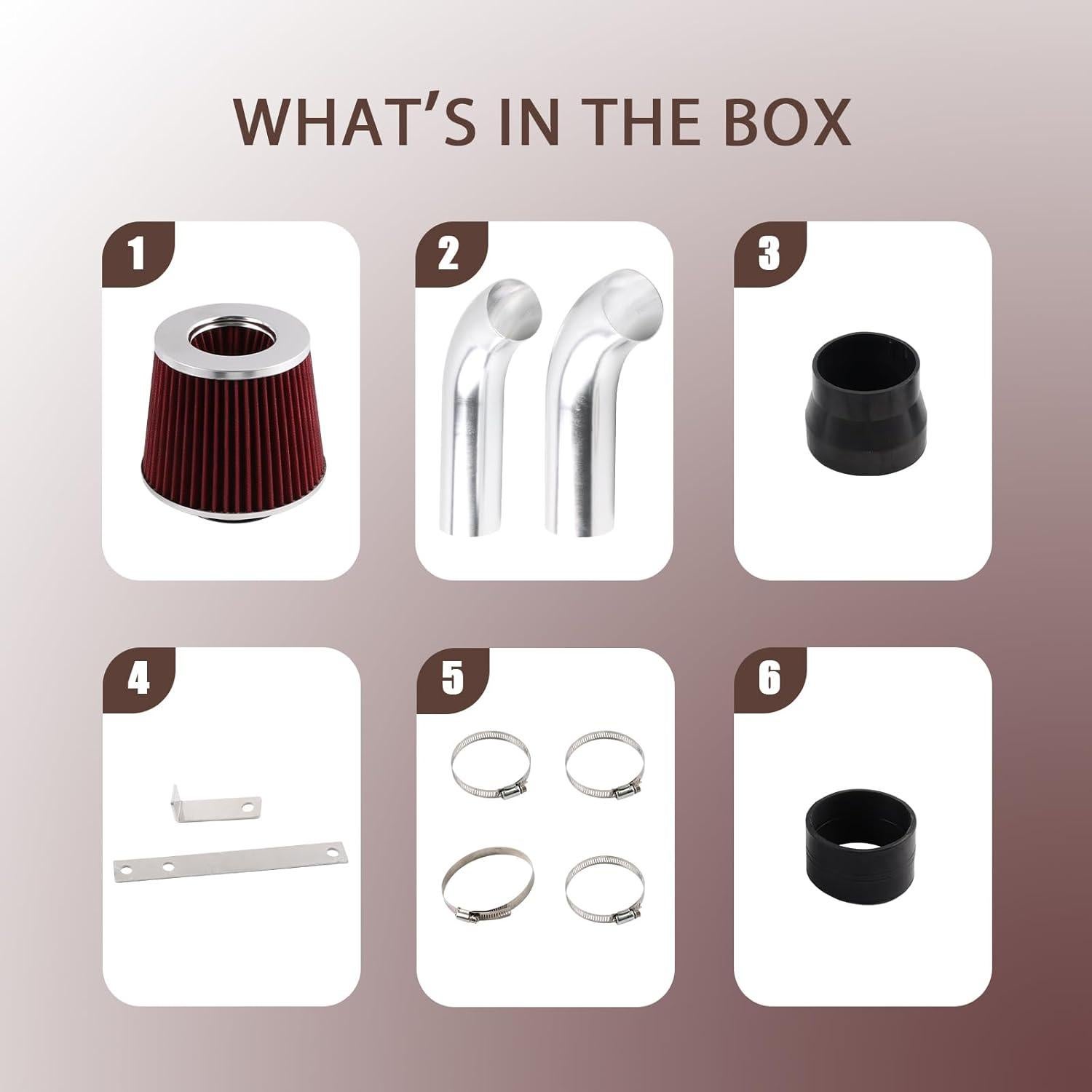 WHAT'S IN THE BOX

1

2

3

4

5

6