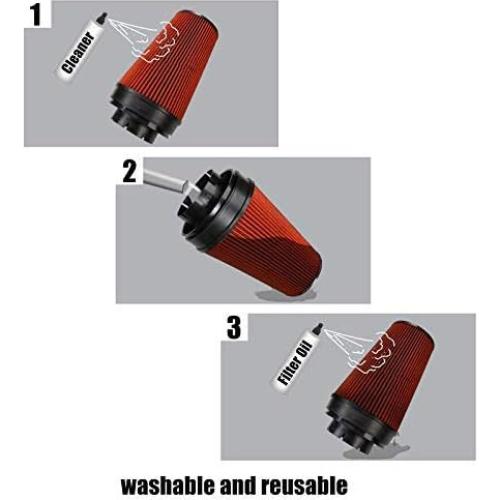 1

Cleaner

2

3

Filter Oil

washable and reusable