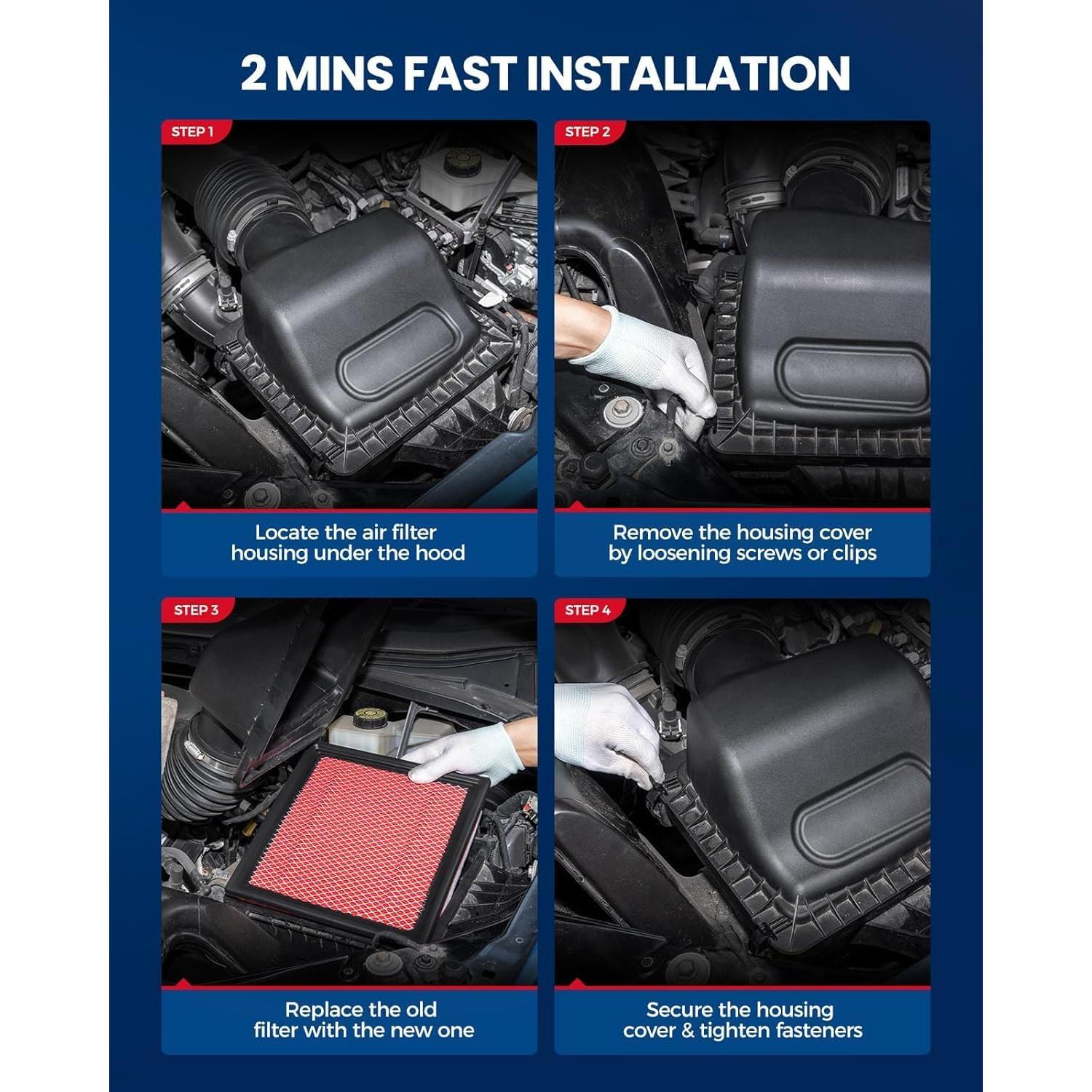 2 MINS FAST INSTALLATION

STEP 1

Locate the air filter housing under the hood

STEP 2

Remove the housing cover by loosening screws or clips

STEP 3

Replace the old filter with the new one

STEP 4

Secure the housing cover & tighten fasteners