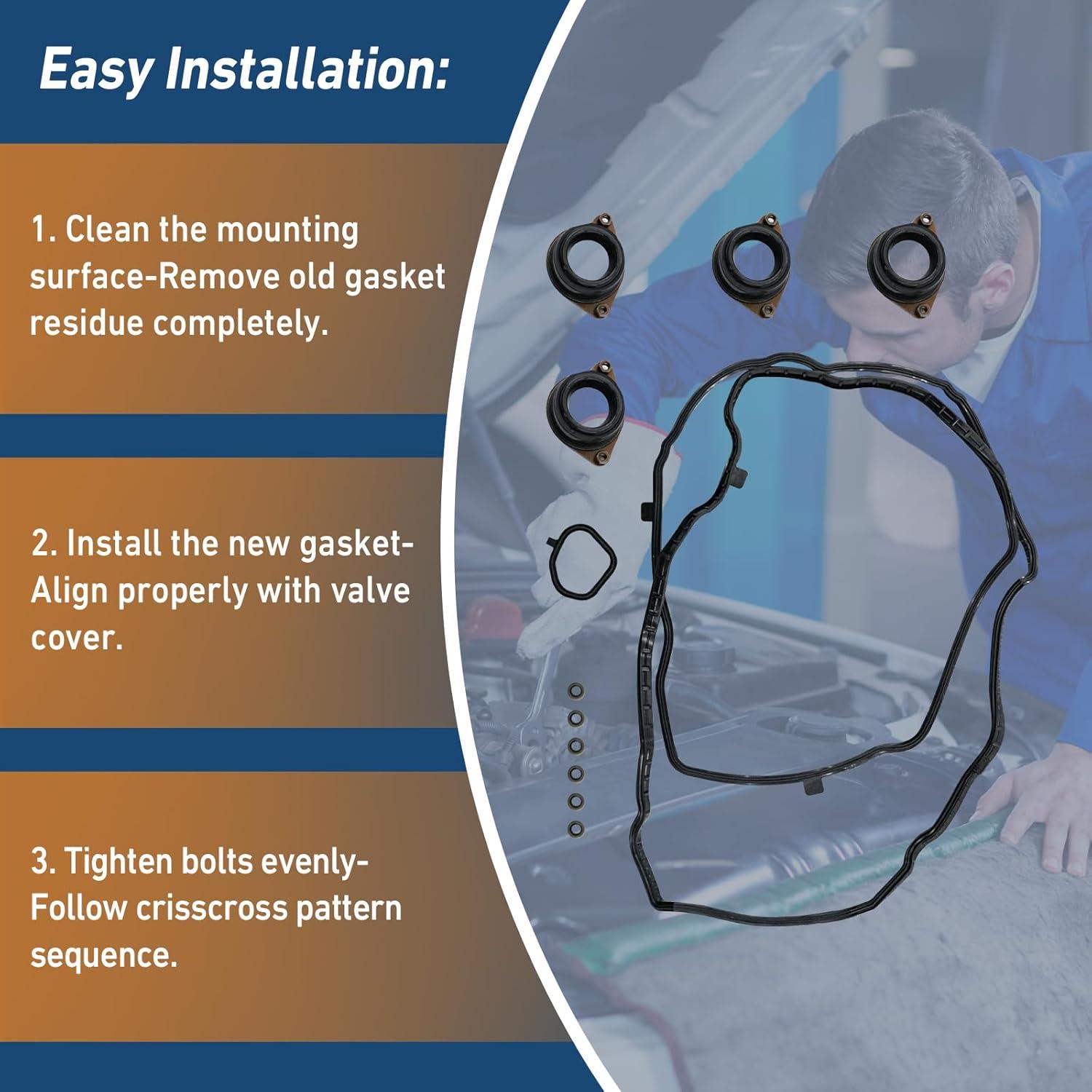 Easy Installation:

1. Clean the mounting surface-Remove old gasket residue completely.

2. Install the new gasket-Align properly with valve cover.

3. Tighten bolts evenly-Follow crisscross pattern sequence.