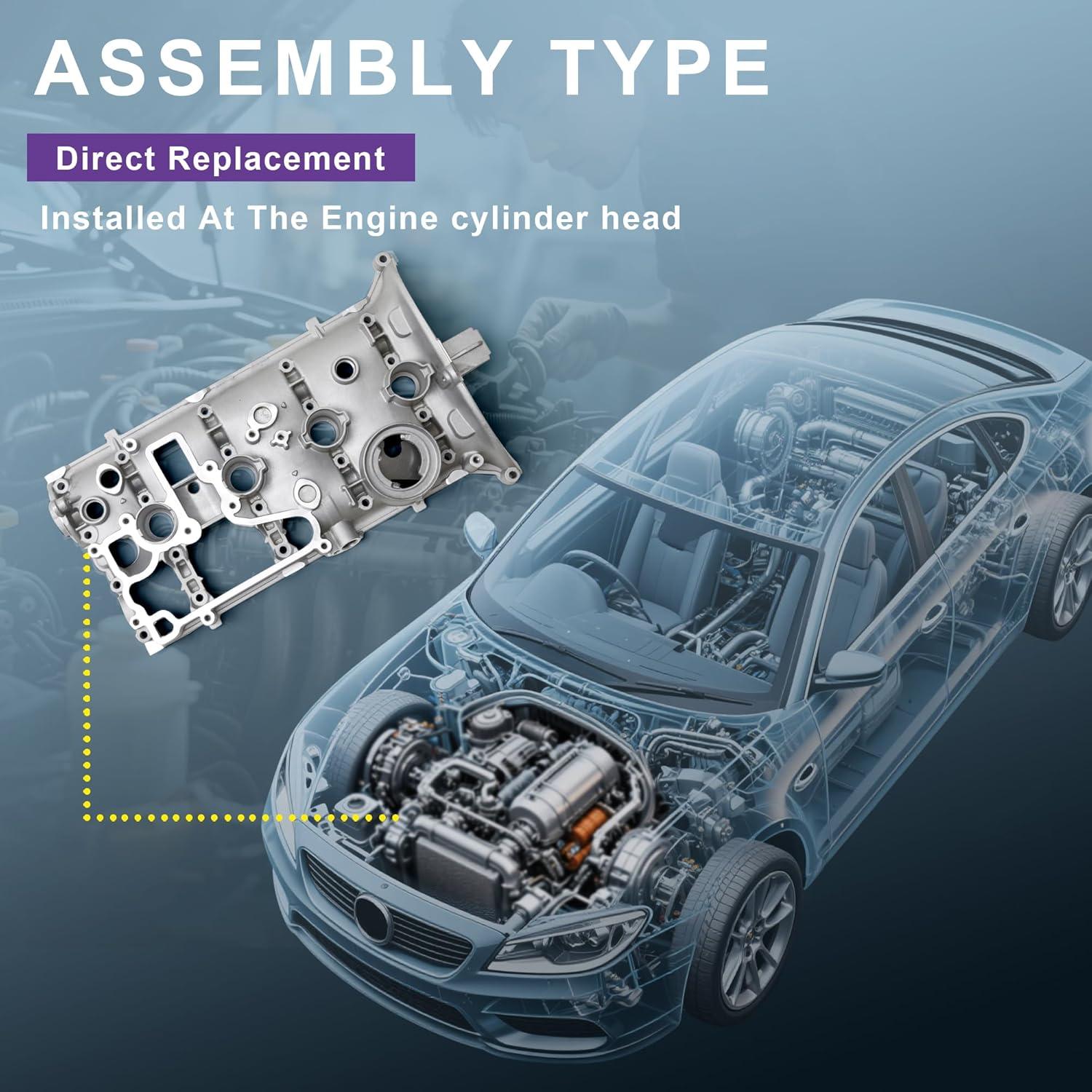 ASSEMBLY TYPE

Direct Replacement

Installed At The Engine cylinder head