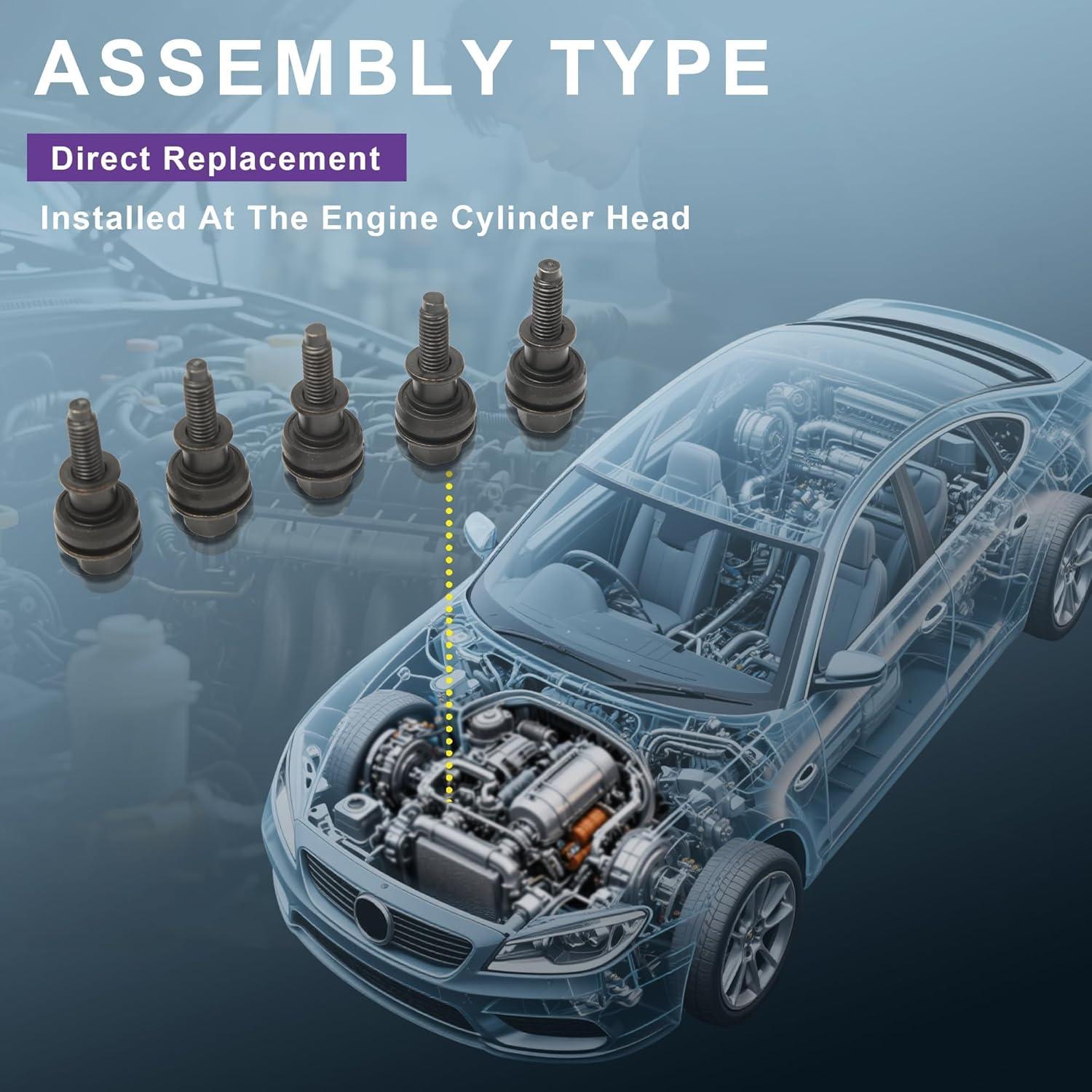 ASSEMBLY TYPE

Direct Replacement

Installed At The Engine Cylinder Head