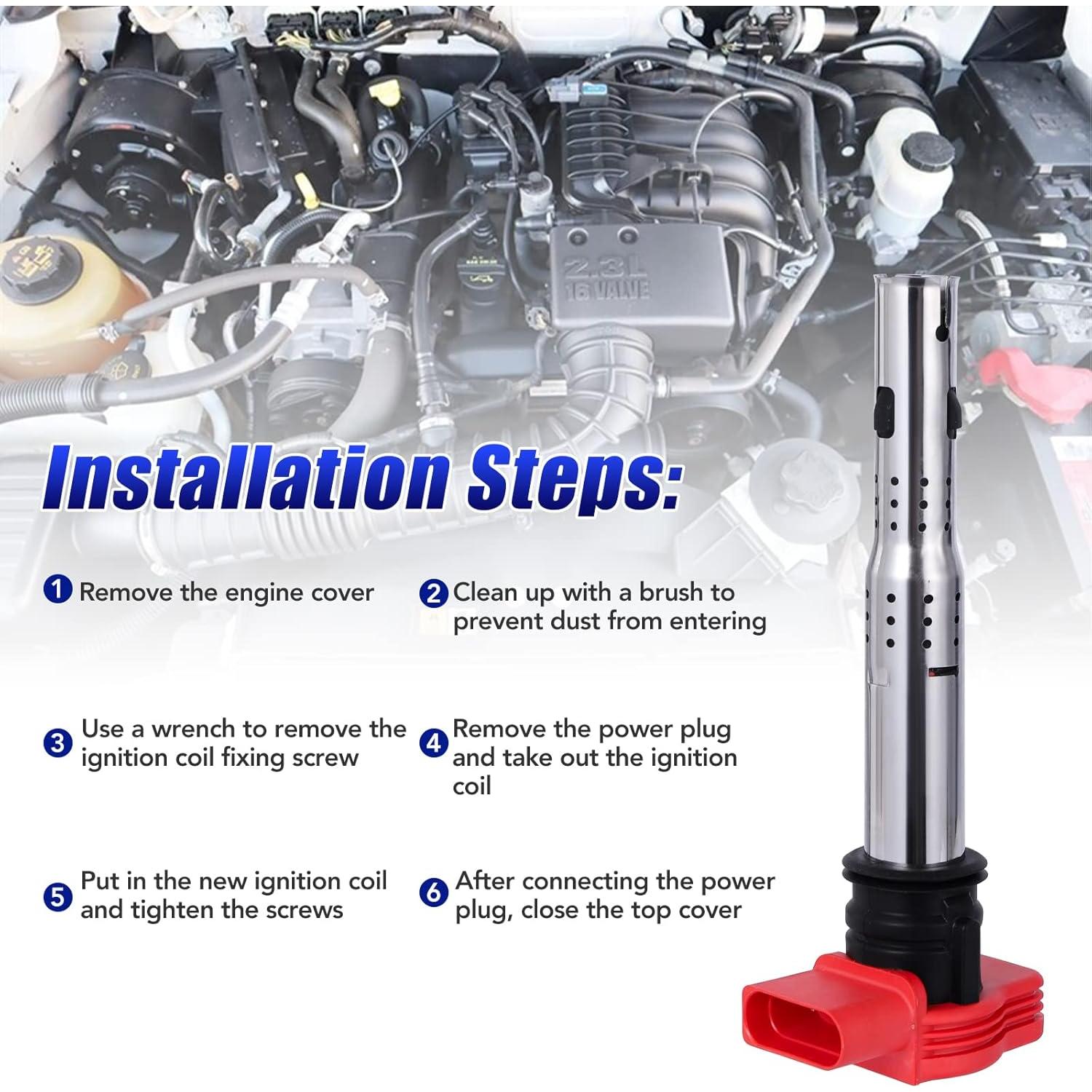 2.3L
16 VALVE

Installation Steps:

1 Remove the engine cover

2 Clean up with a brush to prevent dust from entering

3 Use a wrench to remove the ignition coil fixing screw

4 Remove the power plug and take out the ignition coil

5 Put in the new ignition coil and tighten the screws

6 After connecting the power plug, close the top cover