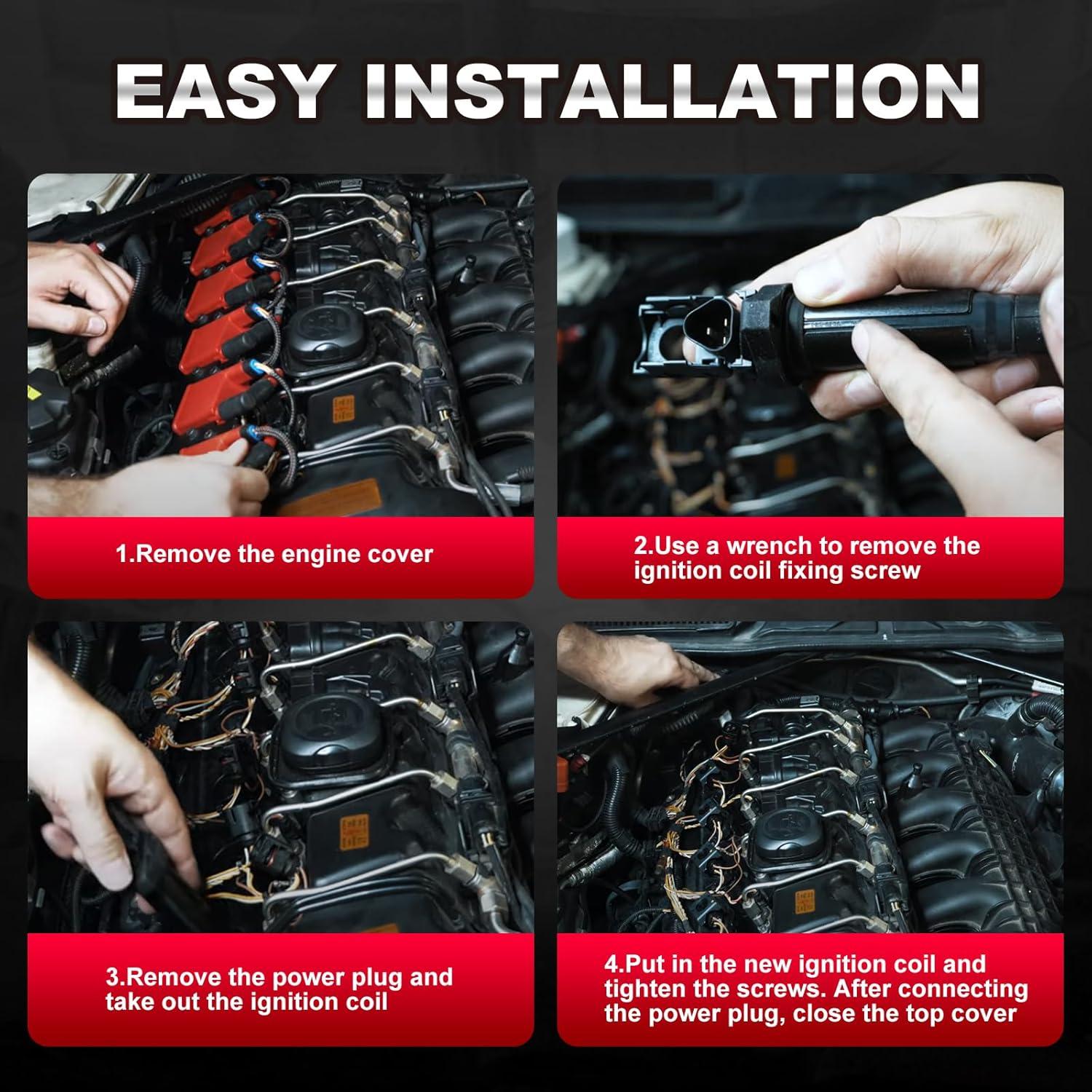 EASY INSTALLATION

1.Remove the engine cover

2.Use a wrench to remove the ignition coil fixing screw

3.Remove the power plug and take out the ignition coil

4.Put in the new ignition coil and tighten the screws. After connecting the power plug, close the top cover