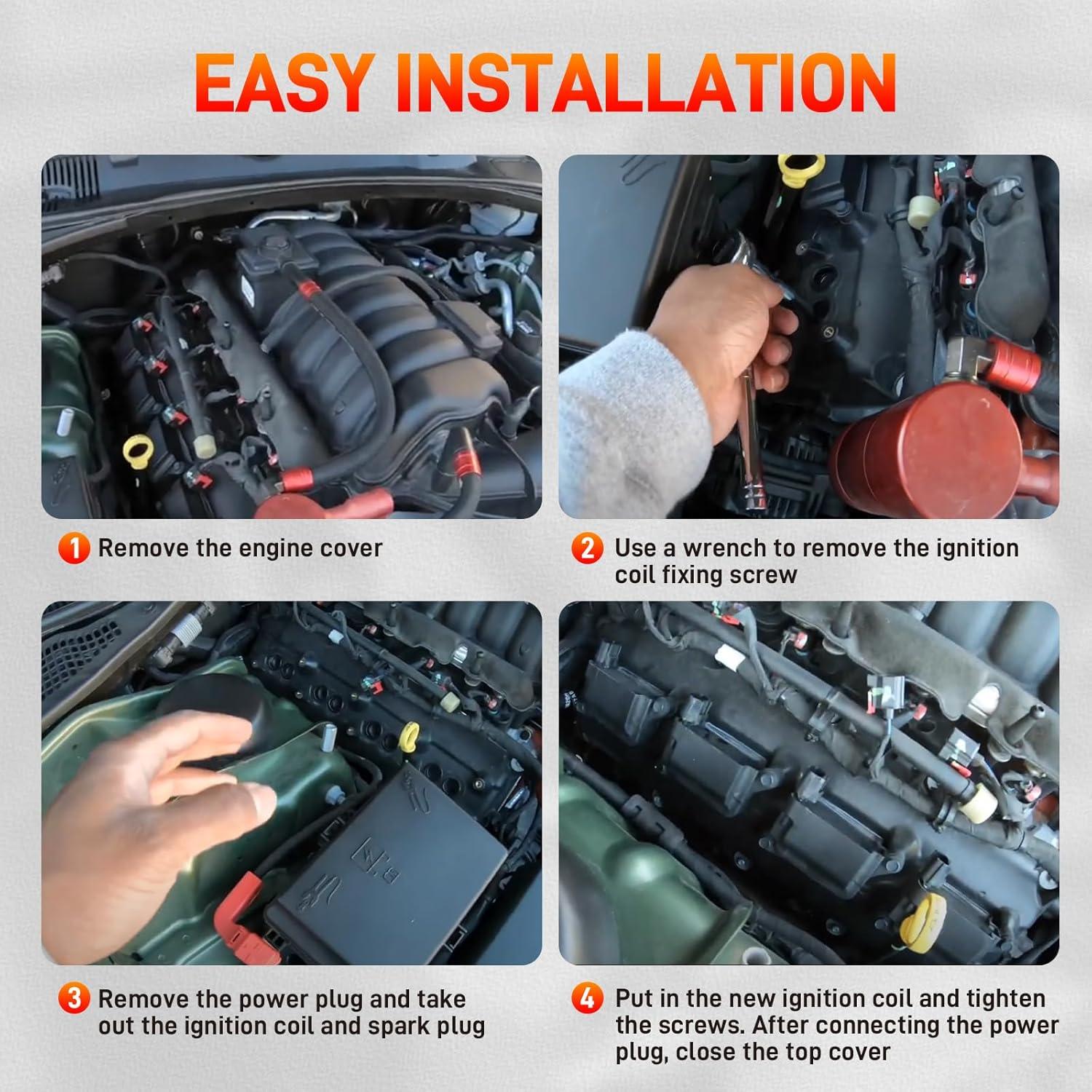 EASY INSTALLATION

1 Remove the engine cover

2 Use a wrench to remove the ignition coil fixing screw

3 Remove the power plug and take out the ignition coil and spark plug

4 Put in the new ignition coil and tighten the screws. After connecting the power plug, close the top cover