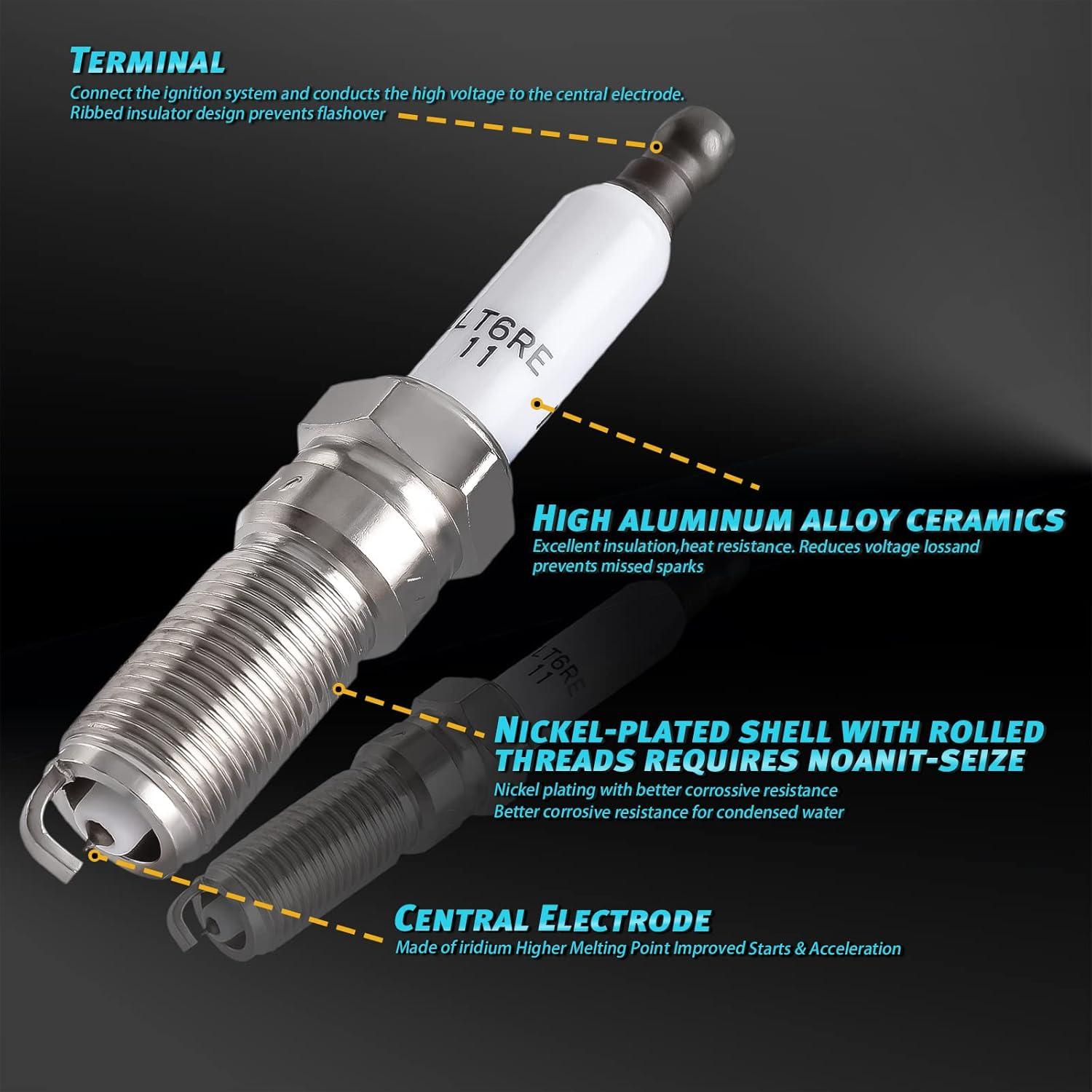 TERMINAL
Connect the ignition system and conducts the high voltage to the central electrode. Ribbed insulator design prevents flashover

LT6RE
11

HIGH ALUMINUM ALLOY CERAMICS
Excellent insulation,heat resistance. Reduces voltage lossand prevents missed sparks

LT6RE
11

NICKEL-PLATED SHELL WITH ROLLED THREADS REQUIRES NOANIT-SEIZE
Nickel plating with better corrossive resistance
Better corrosive resistance for condensed water

CENTRAL ELECTRODE
Made of iridium Higher Melting Point Improved Starts & Acceleration