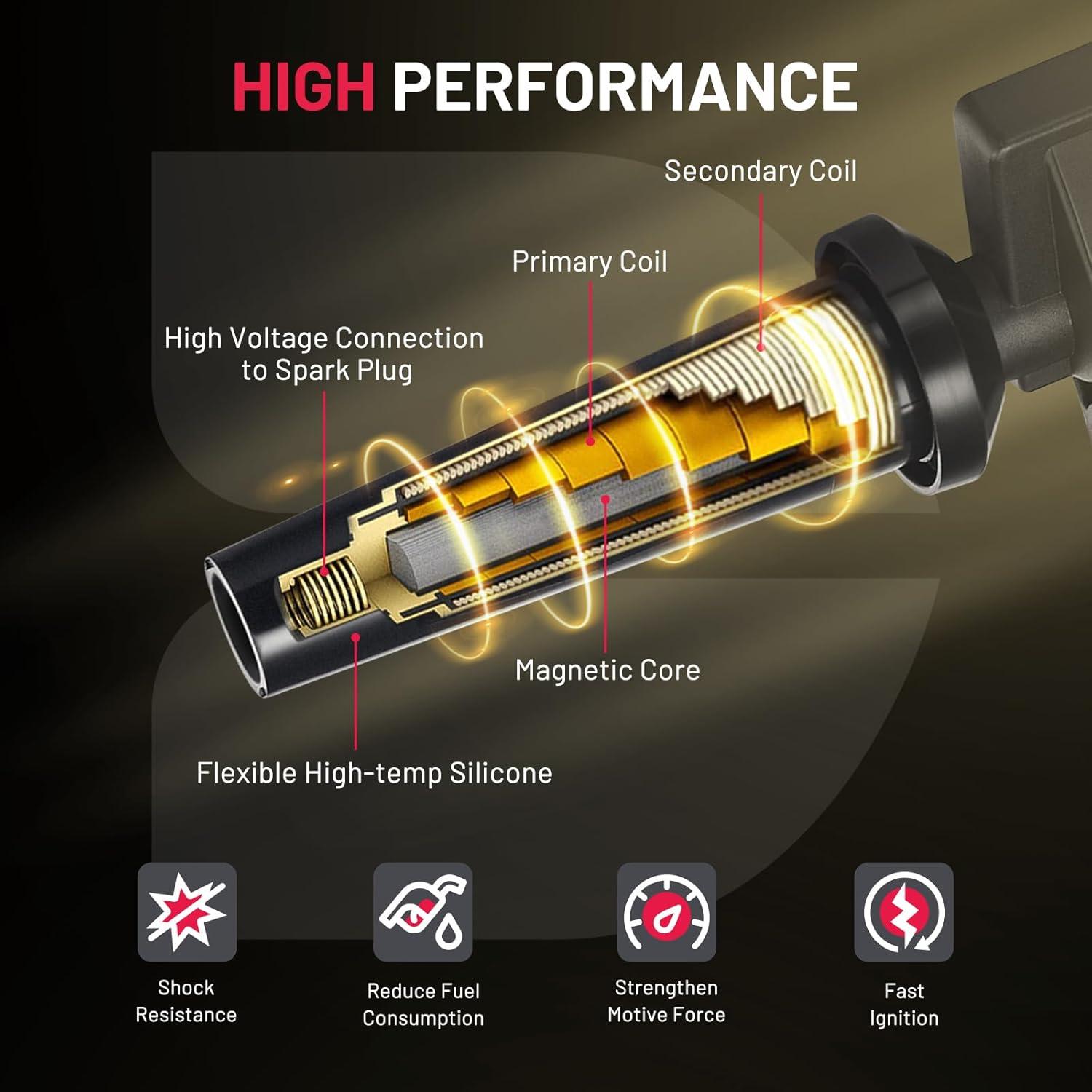 HIGH PERFORMANCE

Secondary Coil

Primary Coil

High Voltage Connection to Spark Plug

Magnetic Core

Flexible High-temp Silicone

Shock Resistance

Reduce Fuel Consumption

Strengthen Motive Force

Fast Ignition