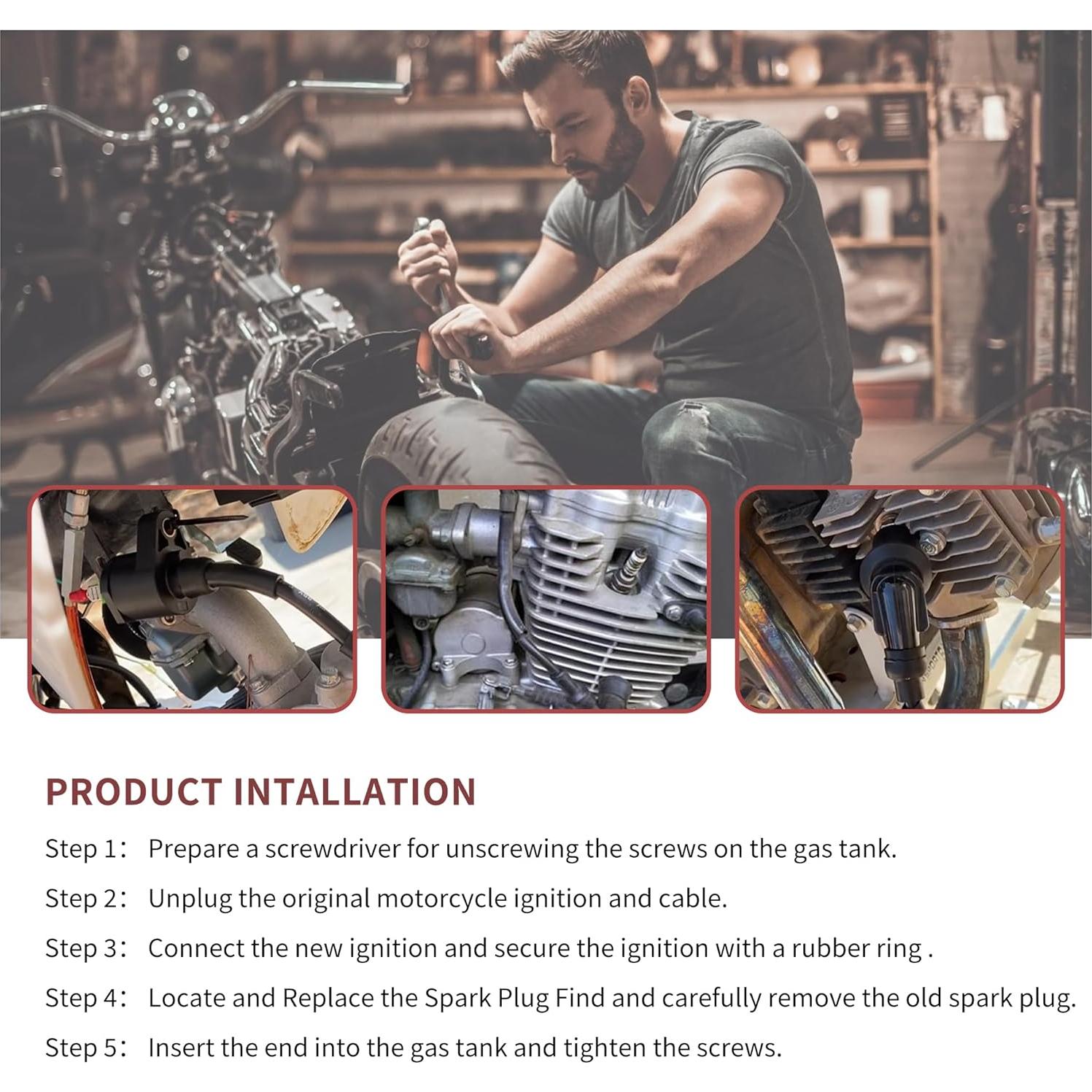 PRODUCT INTALLATION

Step 1： Prepare a screwdriver for unscrewing the screws on the gas tank.

Step 2： Unplug the original motorcycle ignition and cable.

Step 3： Connect the new ignition and secure the ignition with a rubber ring .

Step 4： Locate and Replace the Spark Plug Find and carefully remove the old spark plug.

Step 5： Insert the end into the gas tank and tighten the screws.