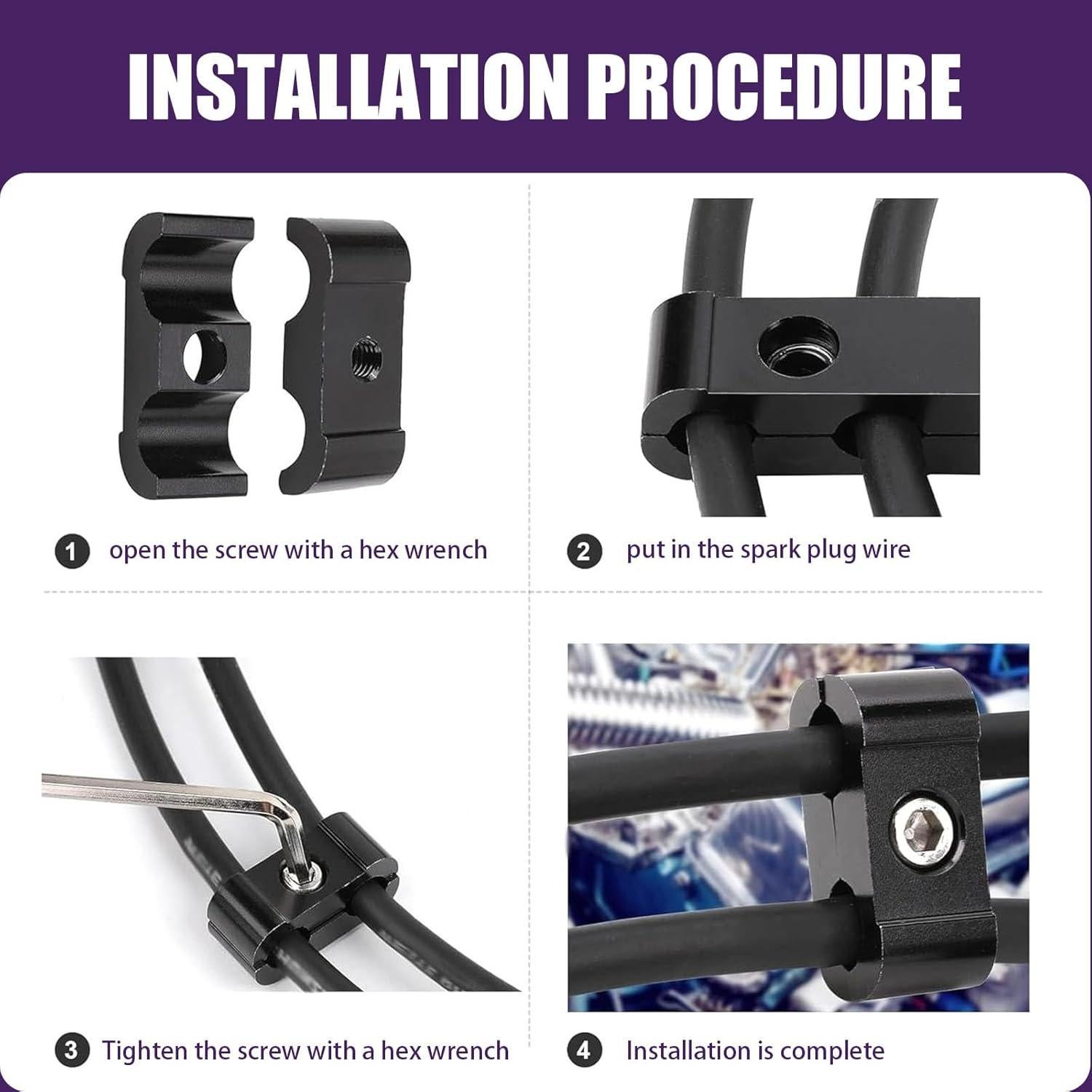 INSTALLATION PROCEDURE

1 open the screw with a hex wrench

2 put in the spark plug wire

3 Tighten the screw with a hex wrench

4 Installation is complete