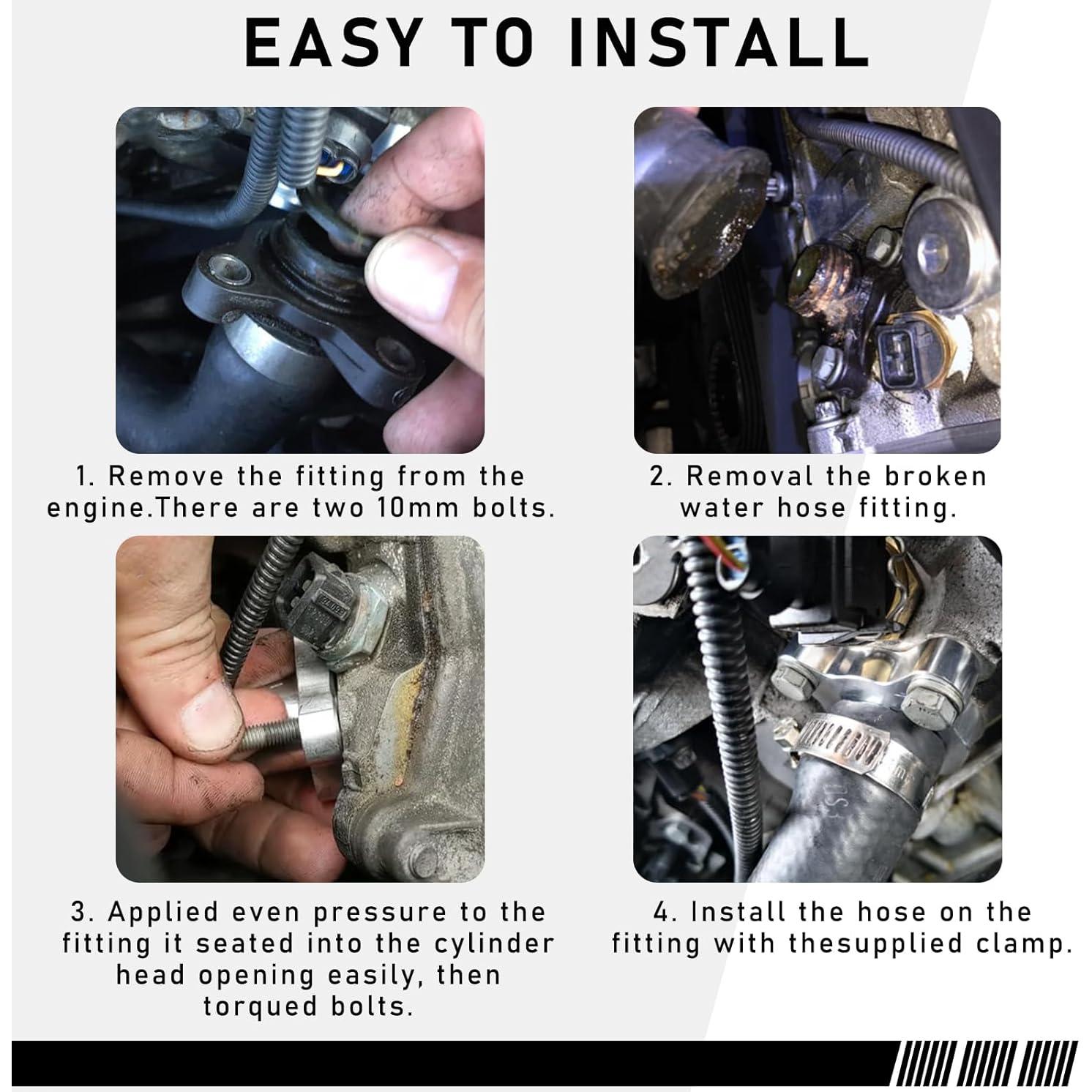 EASY TO INSTALL

1. Remove the fitting from the engine.There are two 10mm bolts.

2. Removal the broken water hose fitting.

3. Applied even pressure to the fitting it seated into the cylinder head opening easily, then torqued bolts.

4. Install the hose on the fitting with thesupplied clamp.