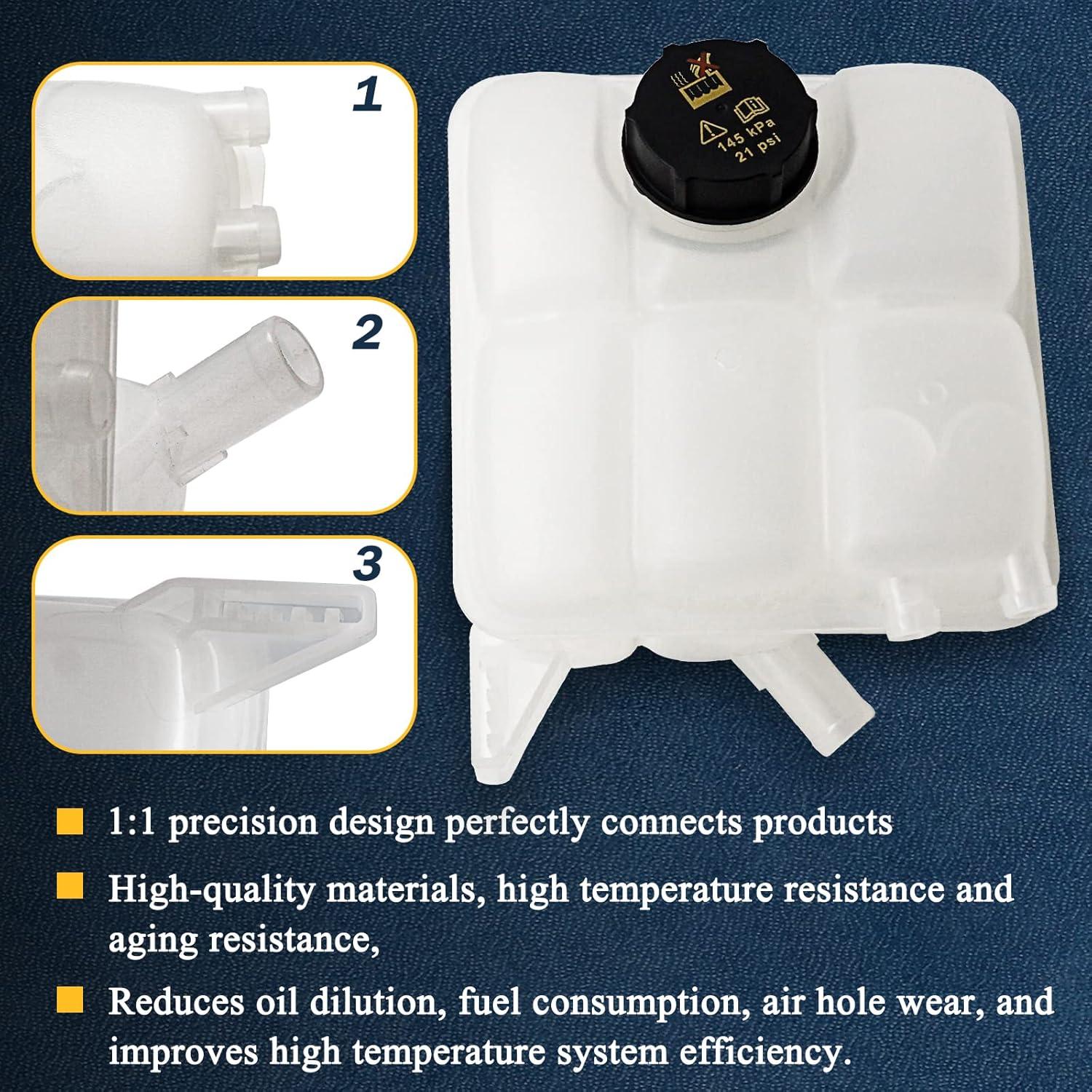 1

2

3

145 kPa
21 psi

1:1 precision design perfectly connects products

High-quality materials, high temperature resistance and aging resistance,

Reduces oil dilution, fuel consumption, air hole wear, and improves high temperature system efficiency.