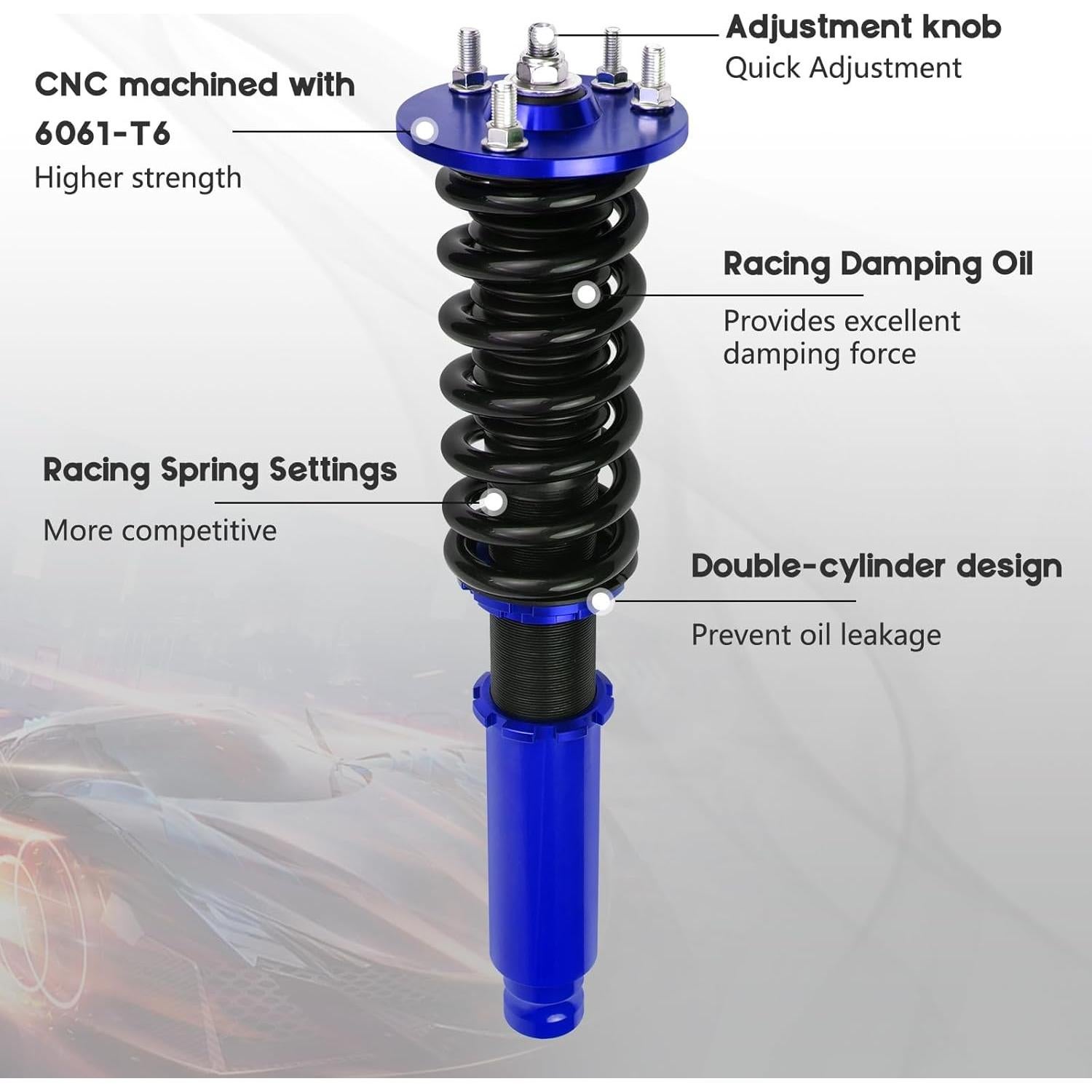 Adjustment knob
Quick Adjustment

CNC machined with 6061-T6
Higher strength

Racing Damping Oil
Provides excellent damping force

Racing Spring Settings
More competitive

Double-cylinder design
Prevent oil leakage