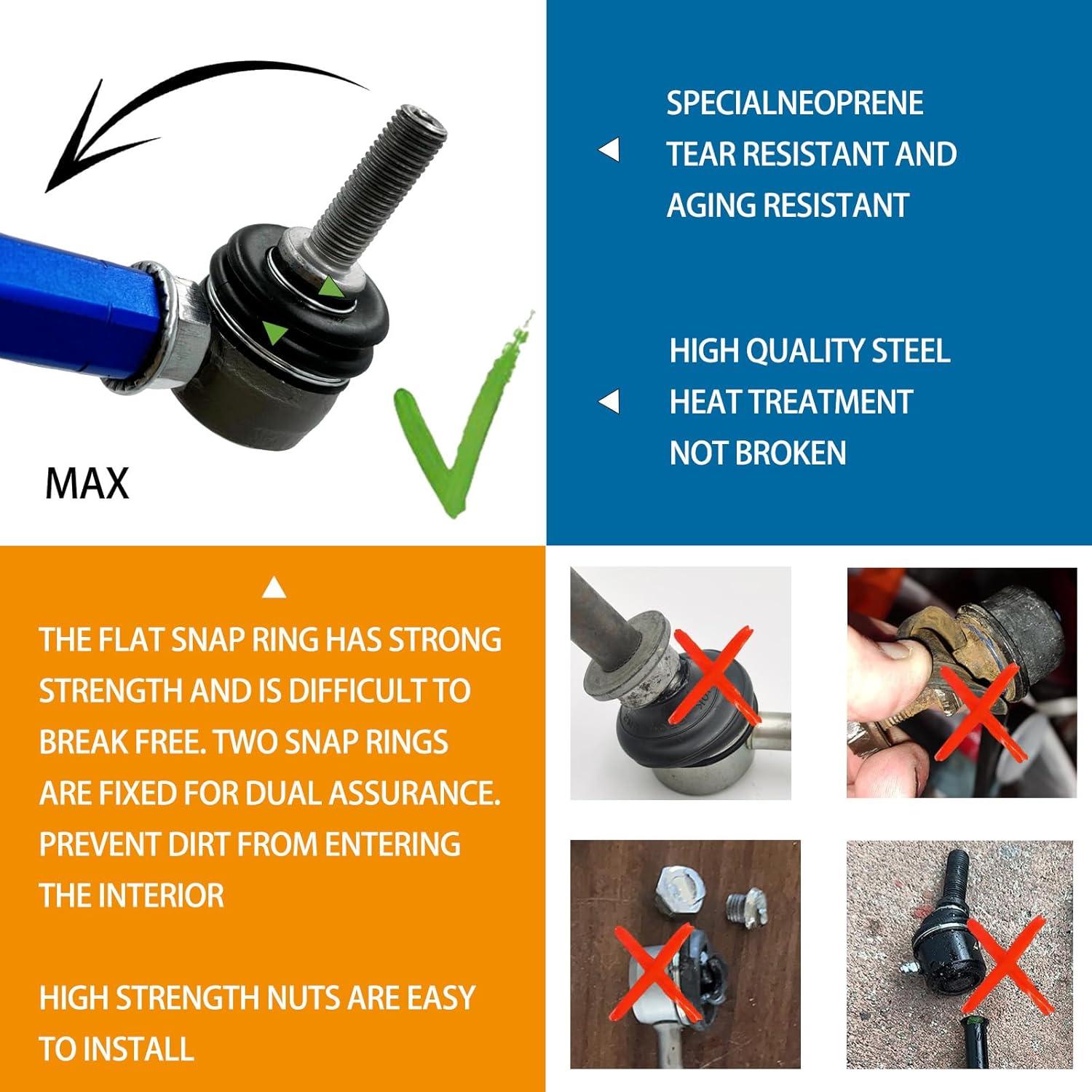 MAX

SPECIALNEOPRENE
TEAR RESISTANT AND
AGING RESISTANT

HIGH QUALITY STEEL
HEAT TREATMENT
NOT BROKEN

THE FLAT SNAP RING HAS STRONG STRENGTH AND IS DIFFICULT TO BREAK FREE. TWO SNAP RINGS ARE FIXED FOR DUAL ASSURANCE. PREVENT DIRT FROM ENTERING THE INTERIOR

HIGH STRENGTH NUTS ARE EASY TO INSTALL