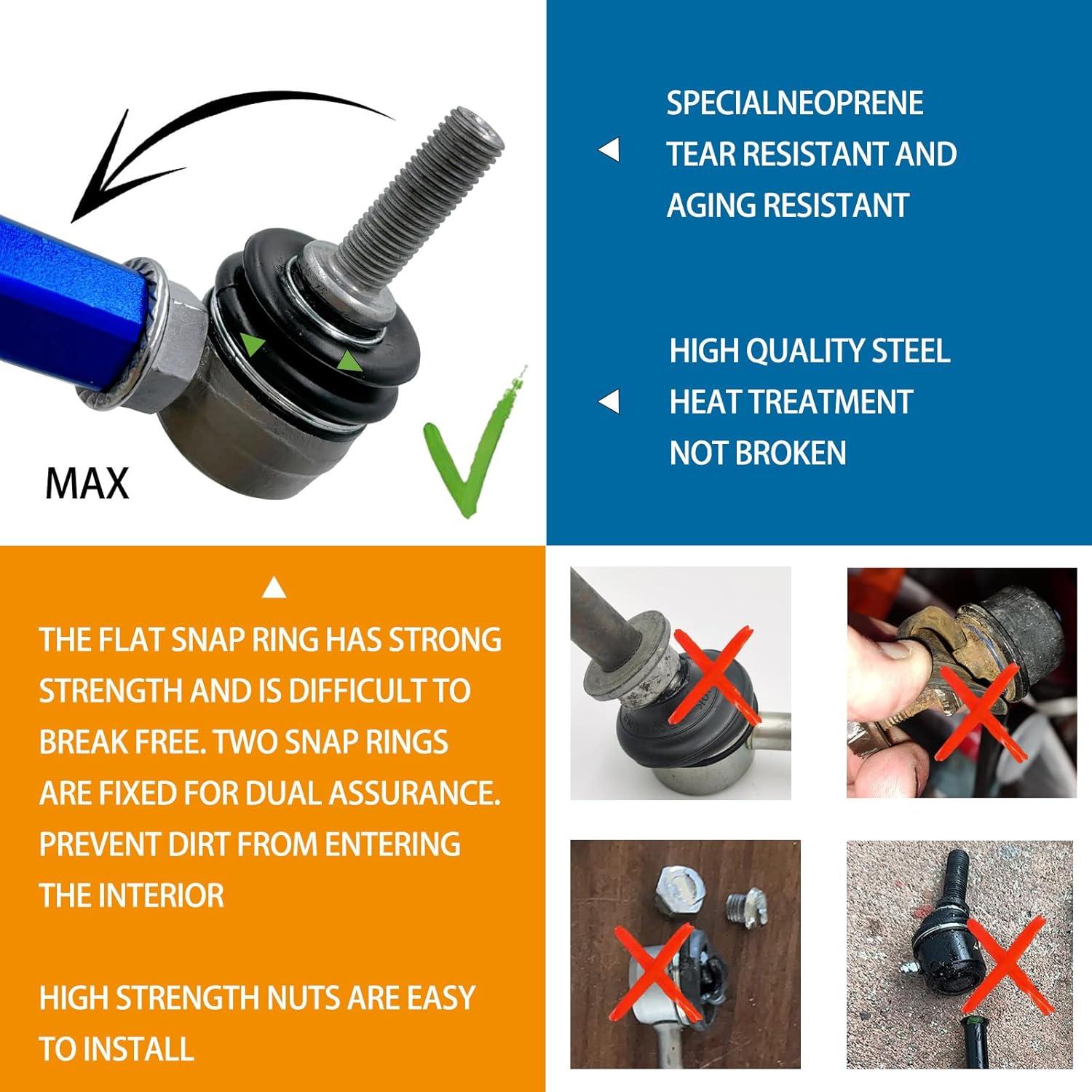 MAX

SPECIALNEOPRENE
TEAR RESISTANT AND
AGING RESISTANT

HIGH QUALITY STEEL
HEAT TREATMENT
NOT BROKEN

THE FLAT SNAP RING HAS STRONG STRENGTH AND IS DIFFICULT TO BREAK FREE. TWO SNAP RINGS ARE FIXED FOR DUAL ASSURANCE. PREVENT DIRT FROM ENTERING THE INTERIOR

HIGH STRENGTH NUTS ARE EASY TO INSTALL