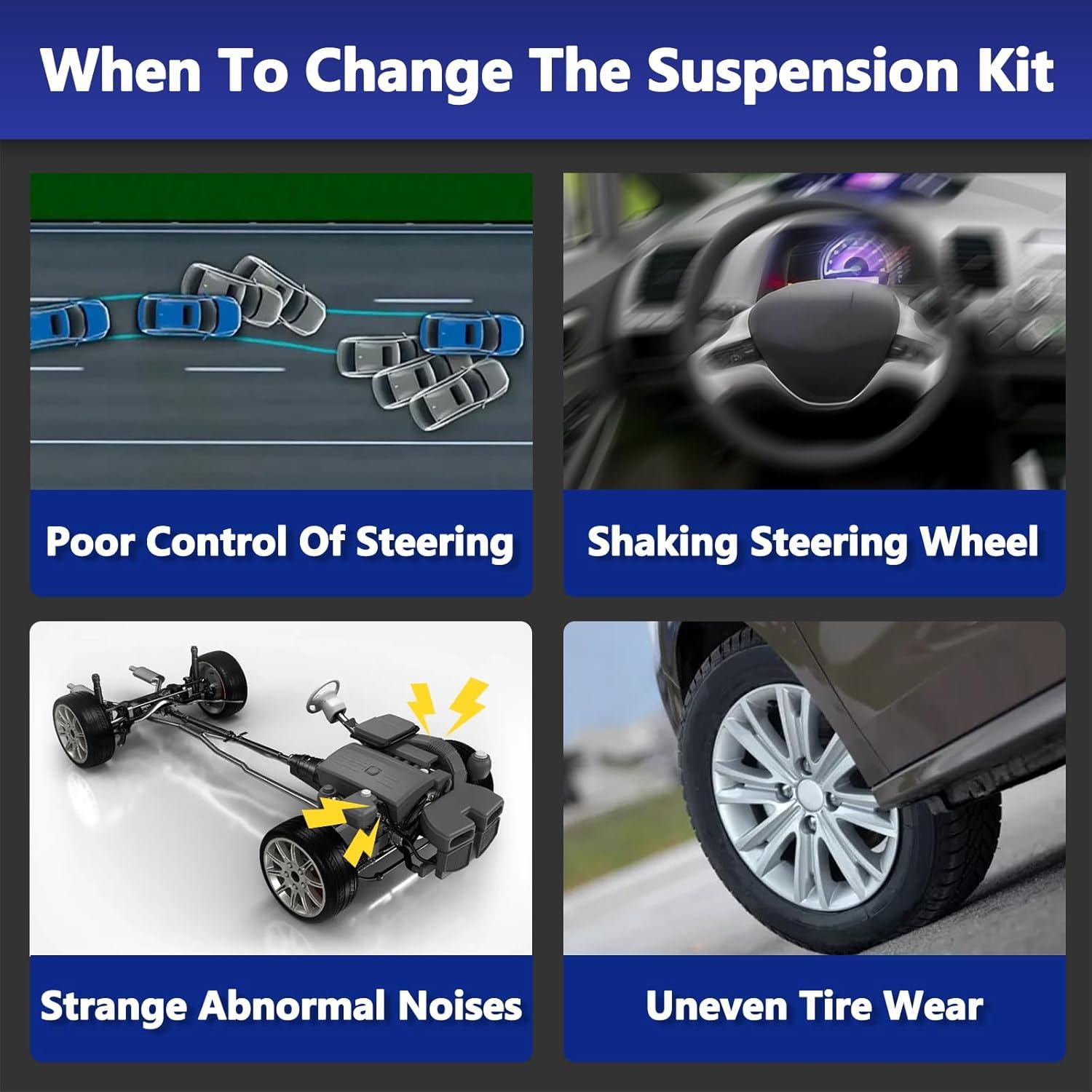 When To Change The Suspension Kit

Poor Control Of Steering

Shaking Steering Wheel

Strange Abnormal Noises

Uneven Tire Wear