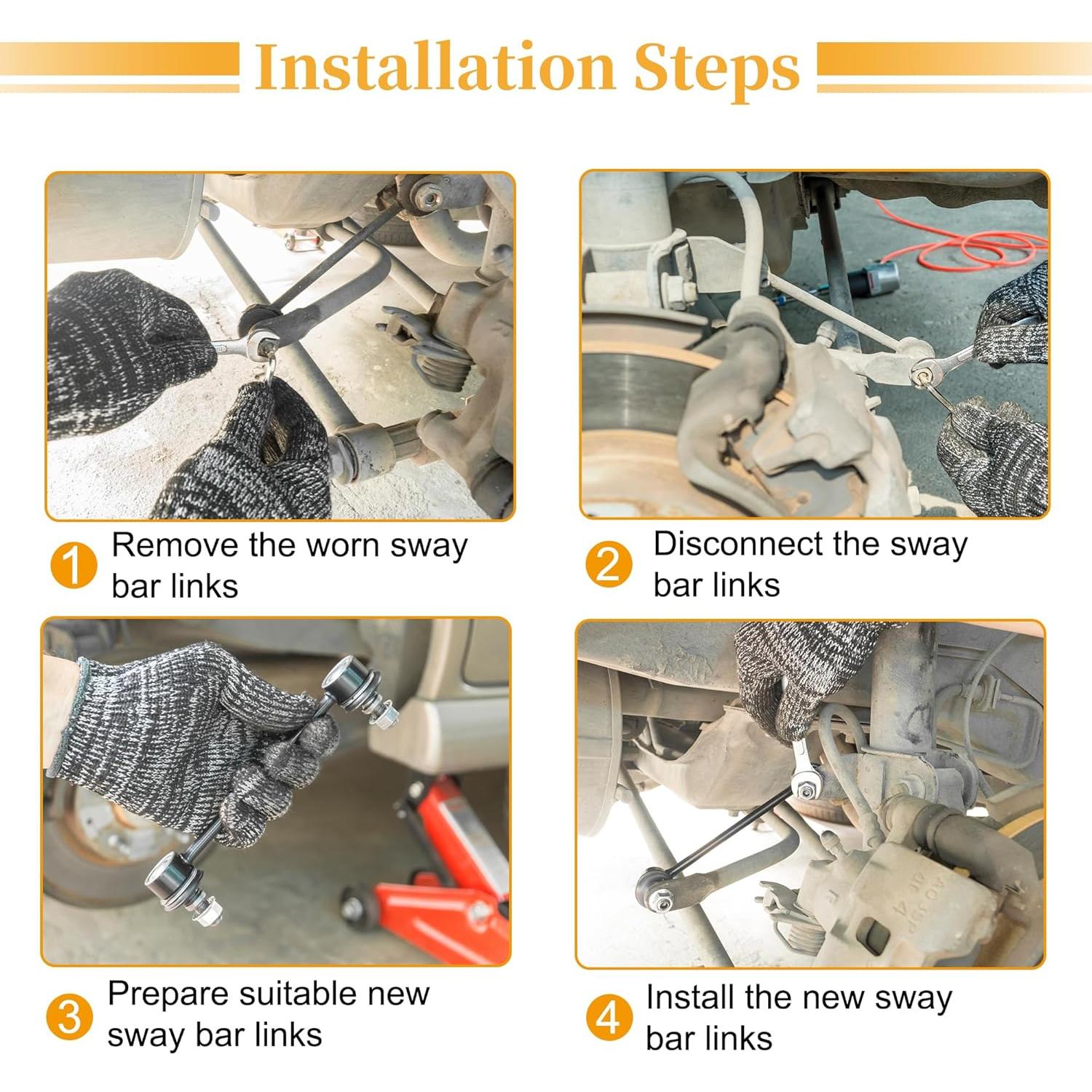 Installation Steps

1 Remove the worn sway bar links

2 Disconnect the sway bar links

3 Prepare suitable new sway bar links

4 Install the new sway bar links