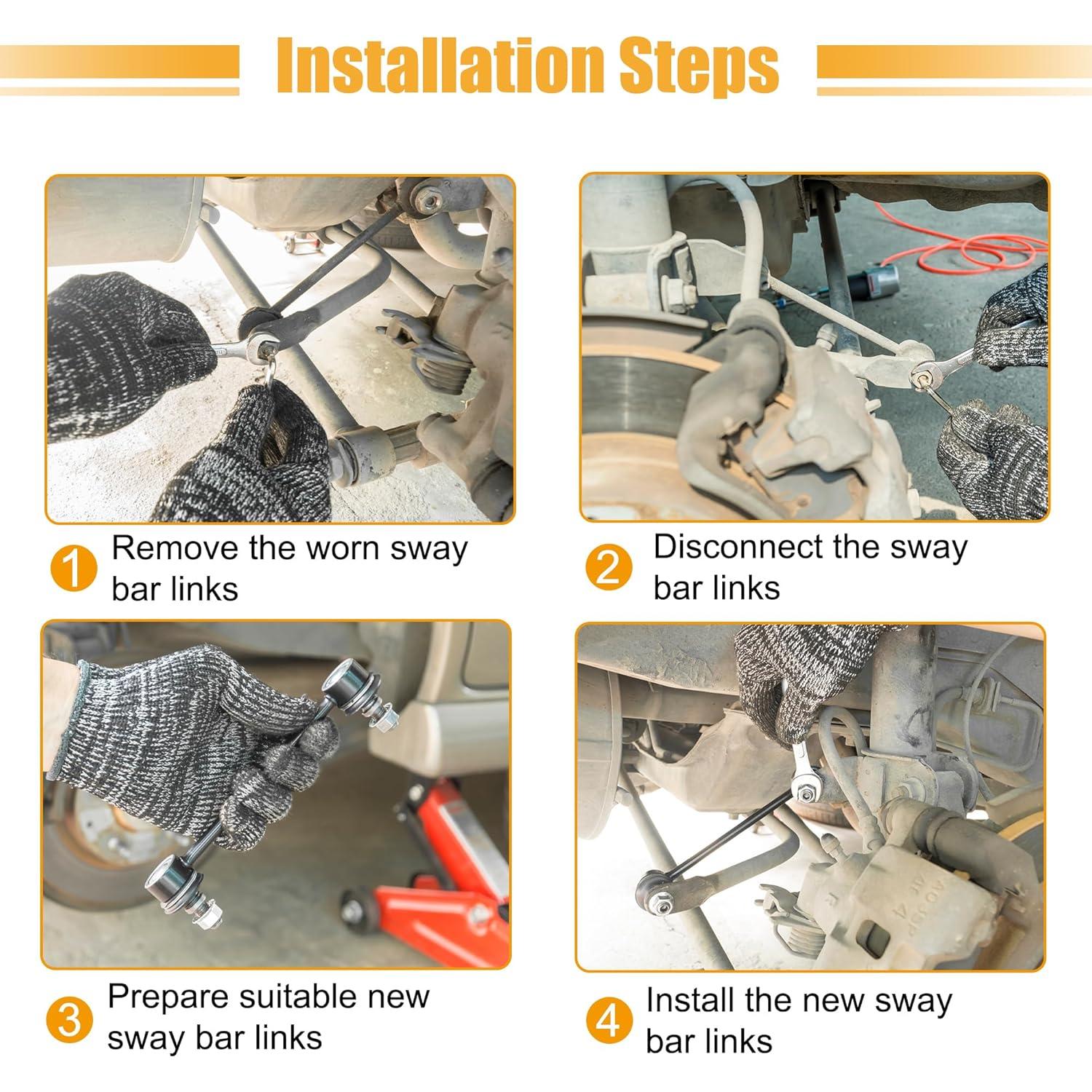 Installation Steps

1 Remove the worn sway bar links

2 Disconnect the sway bar links

3 Prepare suitable new sway bar links

4 Install the new sway bar links