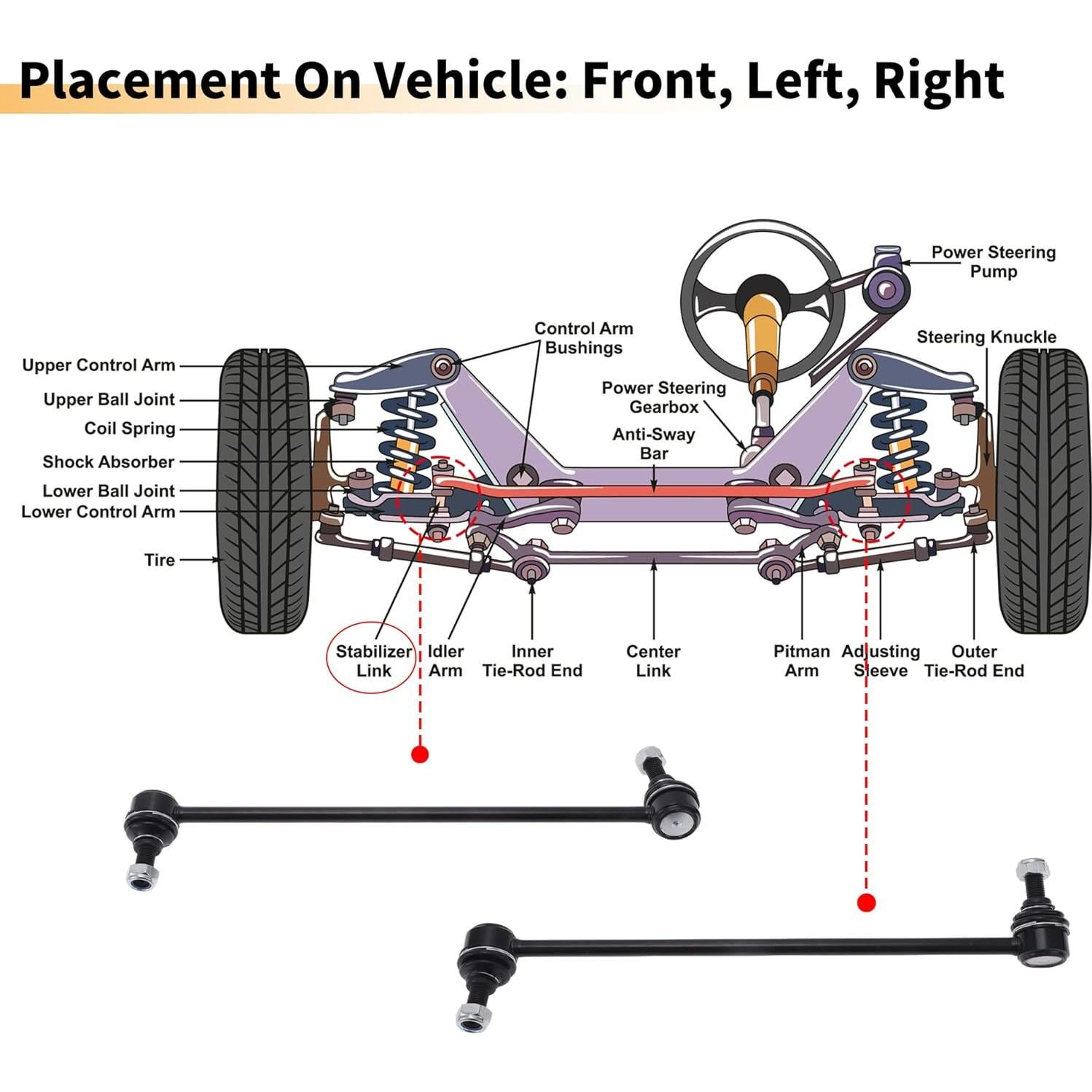 Placement On Vehicle: Front, Left, Right

Power Steering Pump

Control Arm Bushings

Steering Knuckle

Upper Control Arm

Upper Ball Joint

Coil Spring

Shock Absorber

Lower Ball Joint

Lower Control Arm

Tire

Power Steering Gearbox

Anti-Sway Bar

Stabilizer Link

Idler Arm

Inner Tie-Rod End

Center Link

Pitman Arm

Adjusting Sleeve

Outer Tie-Rod End