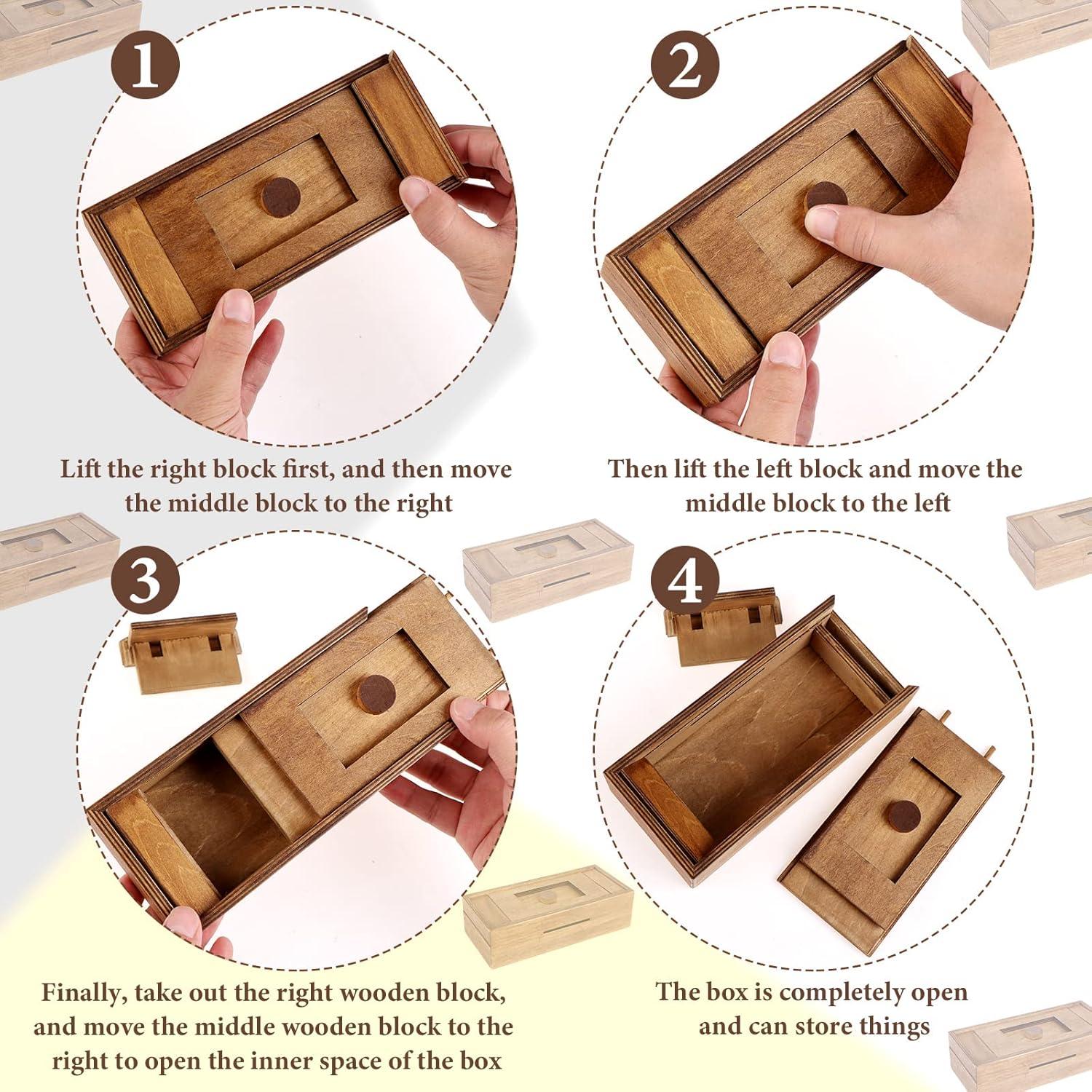 1

Lift the right block first, and then move the middle block to the right

2

Then lift the left block and move the middle block to the left

3

Finally, take out the right wooden block, and move the middle wooden block to the right to open the inner space of the box

4

The box is completely open and can store things