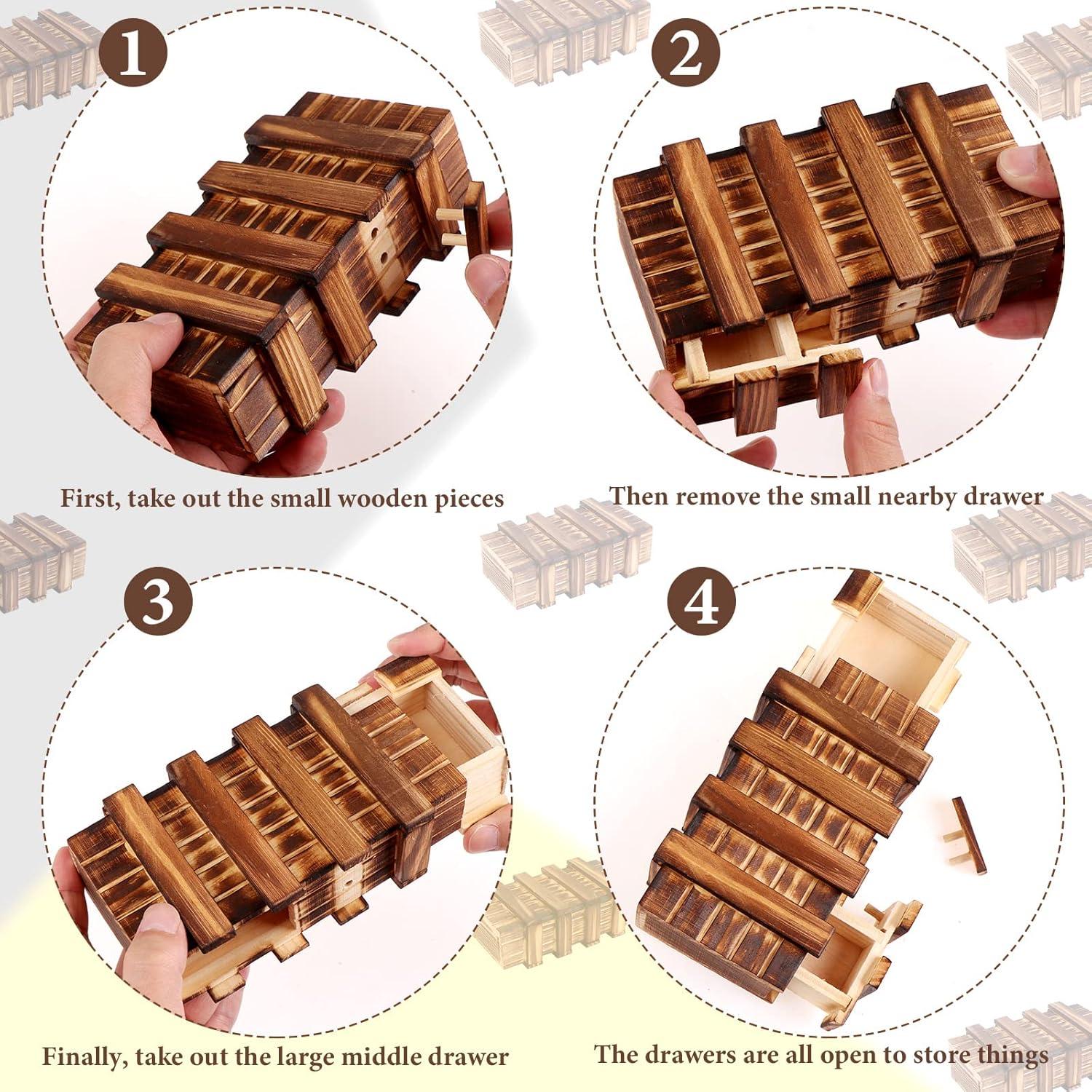 1

First, take out the small wooden pieces

2

Then remove the small nearby drawer

3

Finally, take out the large middle drawer

4

The drawers are all open to store things