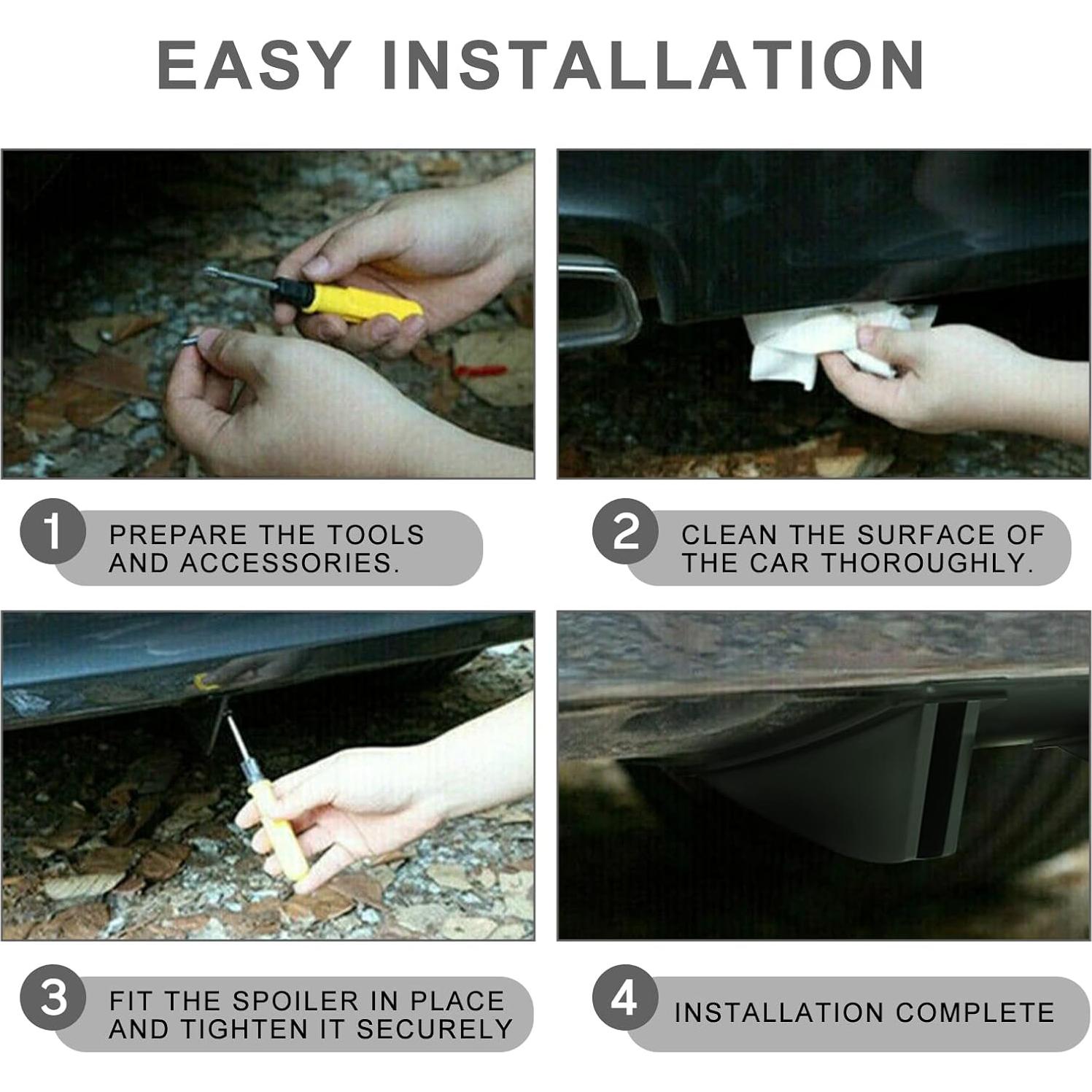 EASY INSTALLATION

1 PREPARE THE TOOLS AND ACCESSORIES.

2 CLEAN THE SURFACE OF THE CAR THOROUGHLY.

3 FIT THE SPOILER IN PLACE AND TIGHTEN IT SECURELY

4 INSTALLATION COMPLETE