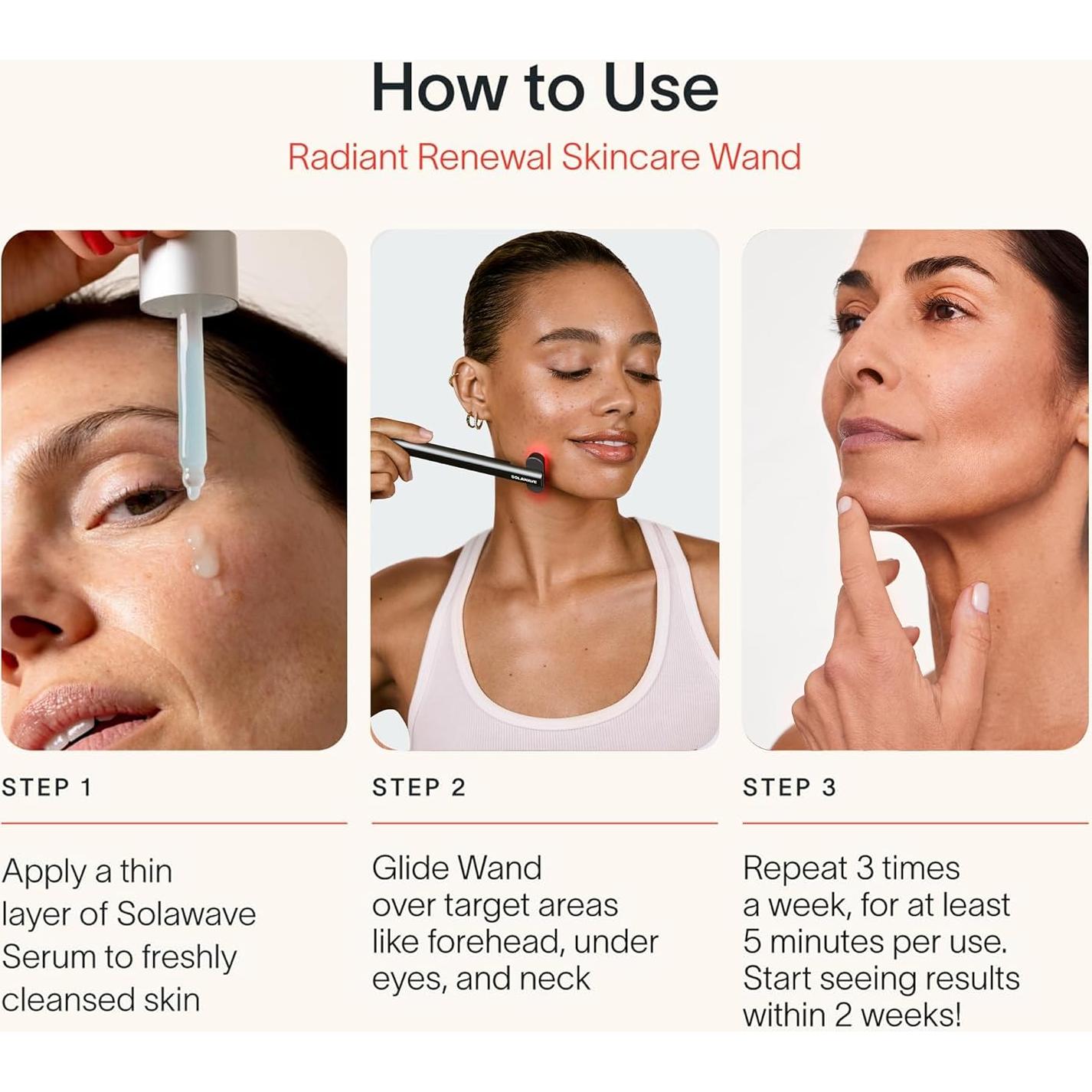 How to Use

Radiant Renewal Skincare Wand

SOLAWAVE

STEP 1

Apply a thin layer of Solawave Serum to freshly cleansed skin

STEP 2

Glide Wand over target areas like forehead, under eyes, and neck

STEP 3

Repeat 3 times a week, for at least 5 minutes per use. Start seeing results within 2 weeks!