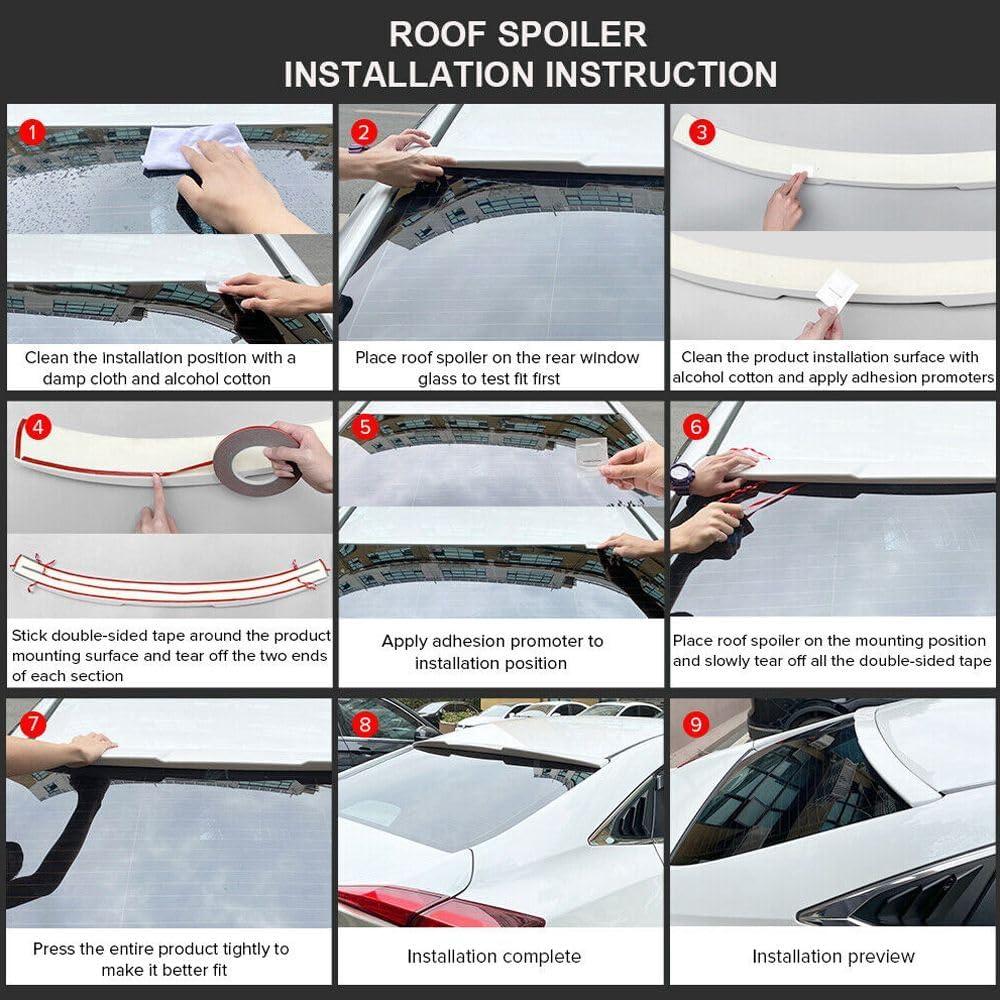 ROOF SPOILER
INSTALLATION INSTRUCTION

1

Clean the installation position with a damp cloth and alcohol cotton

2

Place roof spoiler on the rear window glass to test fit first

3

Clean the product installation surface with alcohol cotton and apply adhesion promoters

4

Stick double-sided tape around the product mounting surface and tear off the two ends of each section

5

Apply adhesion promoter to installation position

6

Place roof spoiler on the mounting position and slowly tear off all the double-sided tape

7

Press the entire product tightly to make it better fit

8

Installation complete

9

Installation preview