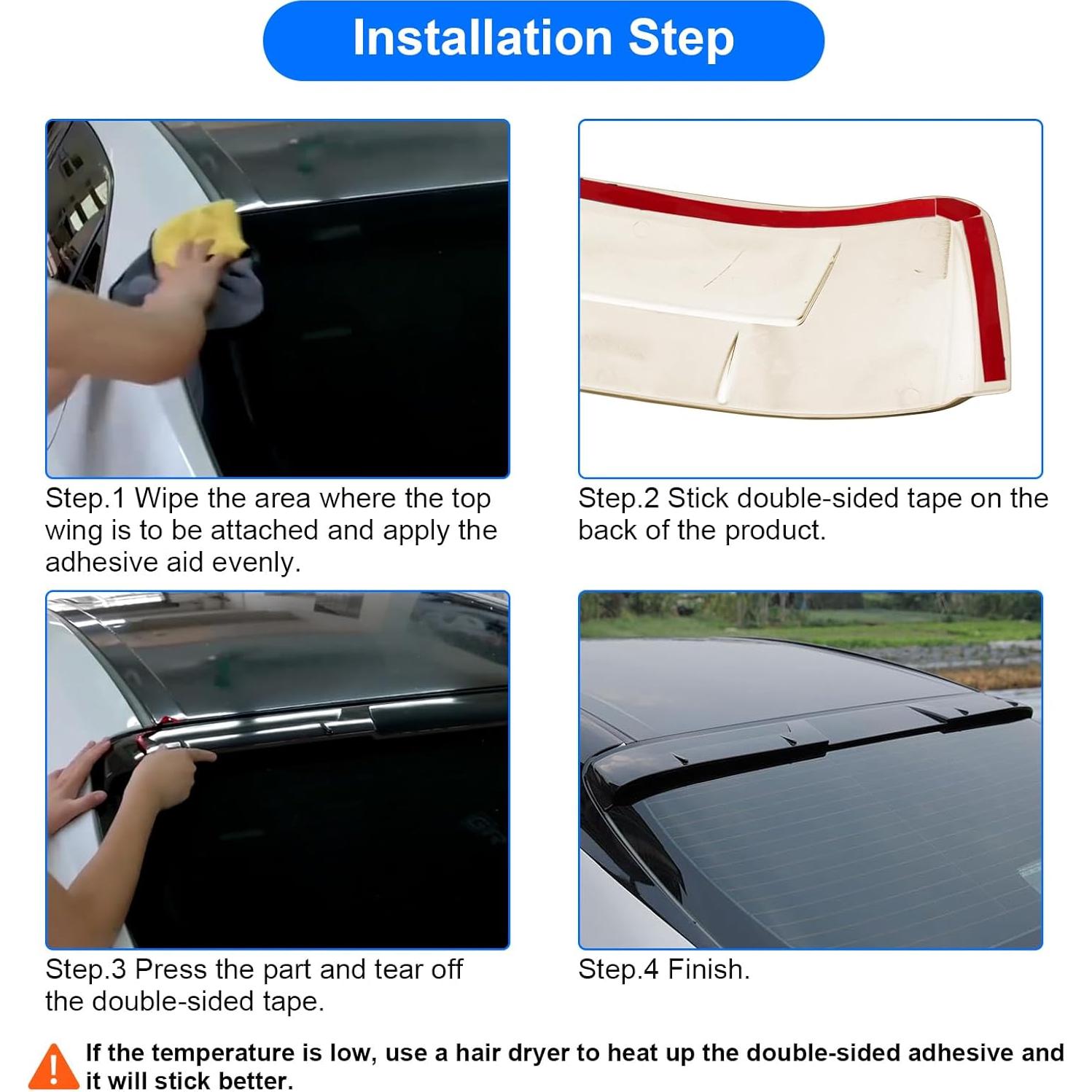 Installation Step

Step.1 Wipe the area where the top wing is to be attached and apply the adhesive aid evenly.

Step.2 Stick double-sided tape on the back of the product.

Step.3 Press the part and tear off the double-sided tape.

Step.4 Finish.

If the temperature is low, use a hair dryer to heat up the double-sided adhesive and it will stick better.