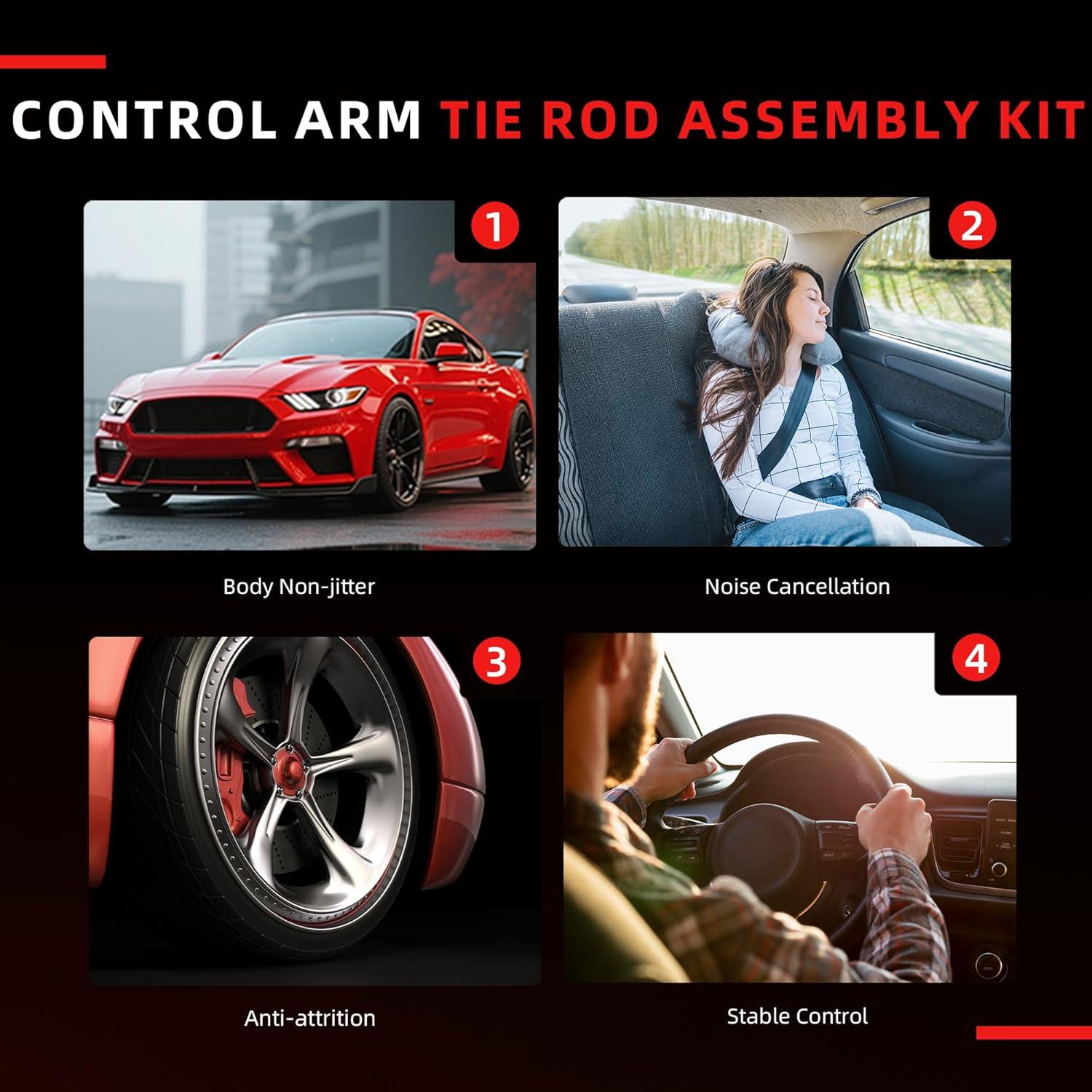 CONTROL ARM TIE ROD ASSEMBLY KIT

1

Body Non-jitter

2

Noise Cancellation

3

Anti-attrition

4

Stable Control